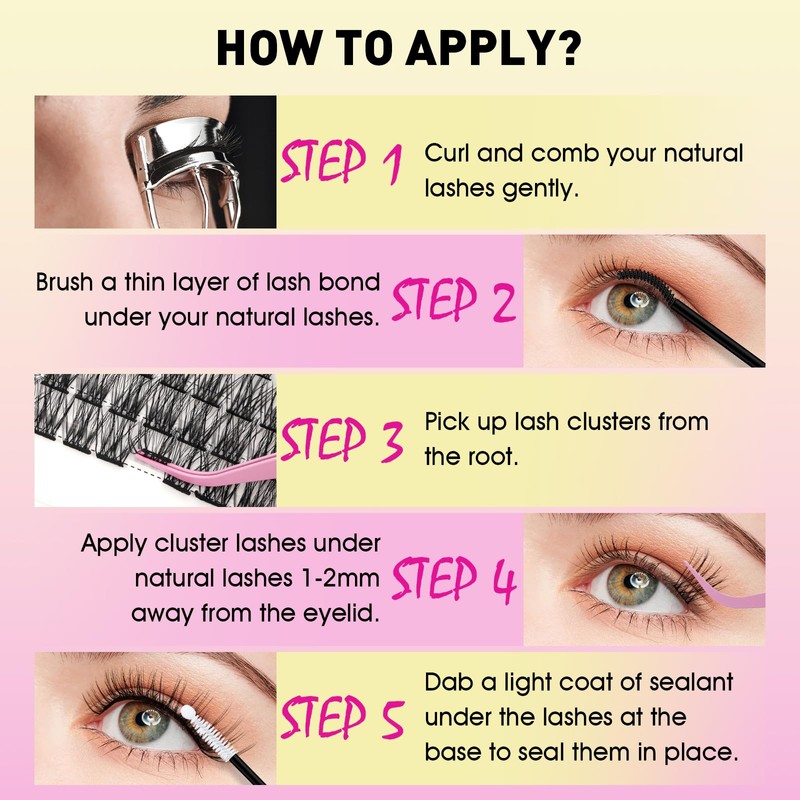 HOW TO APPLY?

STEP 1 Curl and comb your natural lashes gently.

Brush a thin layer of lash bond under your natural lashes. STEP 2

STEP 3 Pick up lash clusters from the root.

Apply cluster lashes under natural lashes 1-2mm away from the eyelid. STEP 4

STEP 5 Dab a light coat of sealant under the lashes at the base to seal them in place.