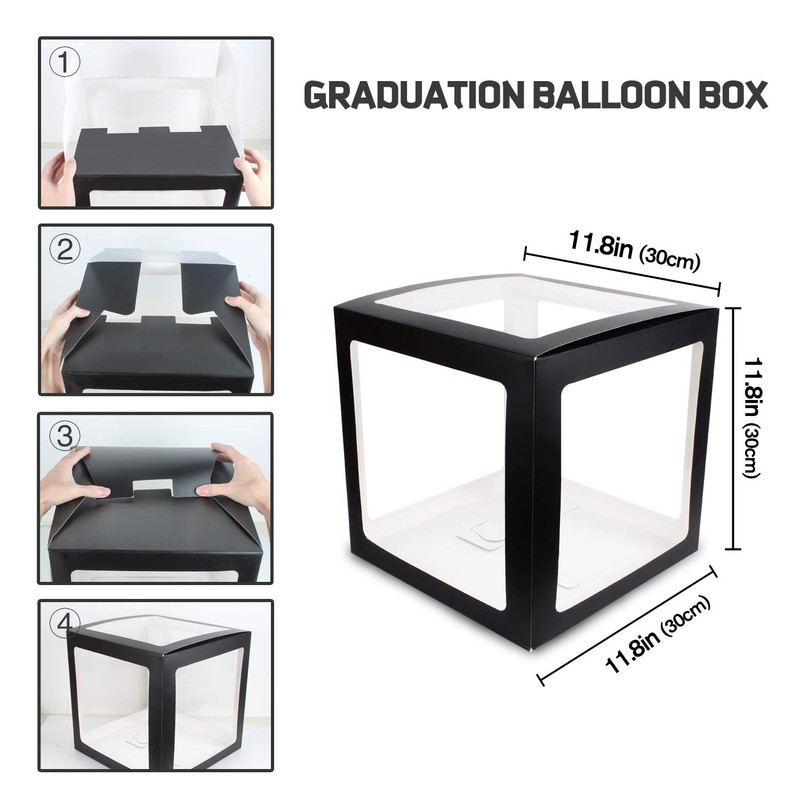 ①

②

③

④

GRADUATION BALLOON BOX

11.8in (30cm)

11.8in (30cm)

11.8in (30cm)