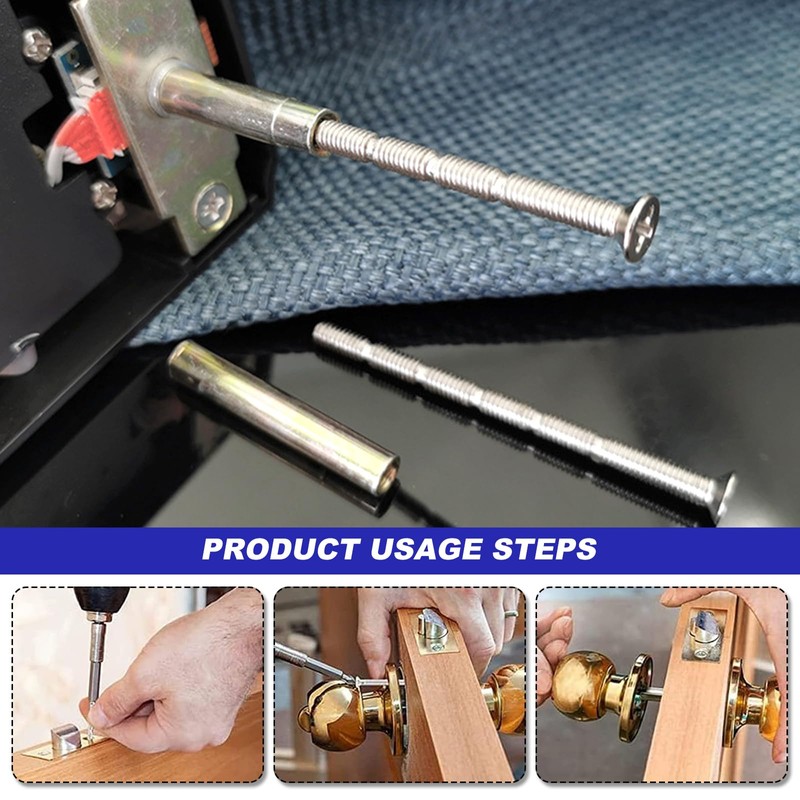 PRODUCT USAGE STEPS