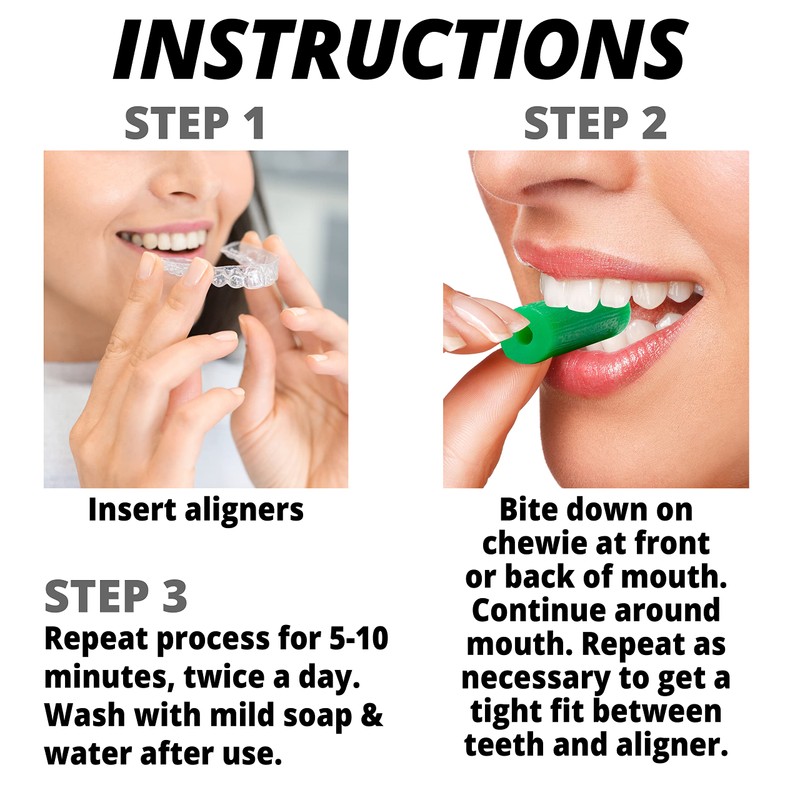 INSTRUCTIONS

STEP 1

Insert aligners

STEP 3

Repeat process for 5-10 minutes, twice a day. Wash with mild soap & water after use.

STEP 2

Bite down on chewie at front or back of mouth. Continue around mouth. Repeat as necessary to get a tight fit between teeth and aligner.