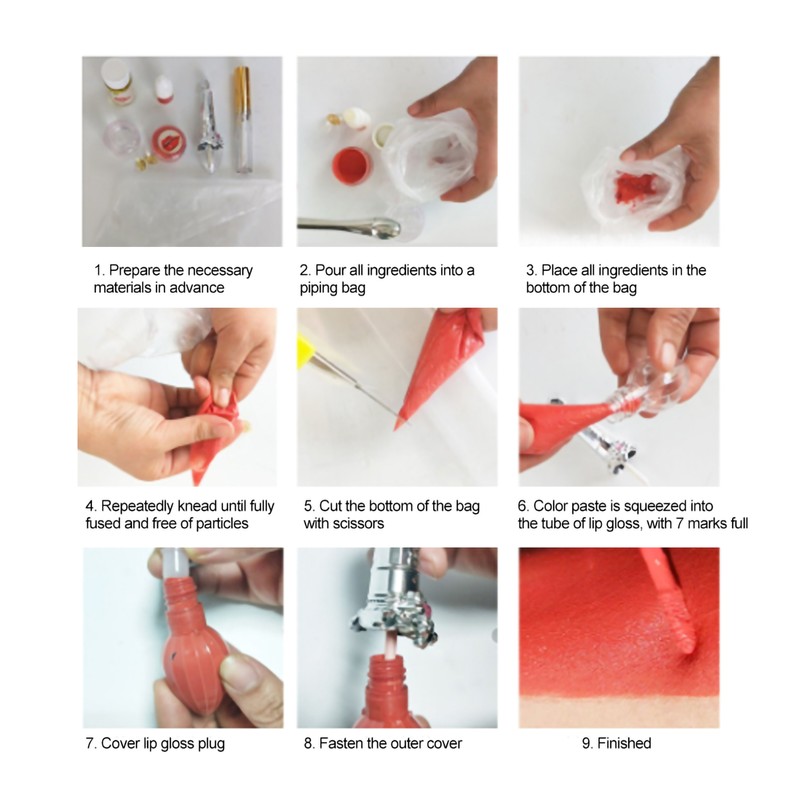 1. Prepare the necessary materials in advance

2. Pour all ingredients into a piping bag

3. Place all ingredients in the bottom of the bag

4. Repeatedly knead until fully fused and free of particles

5. Cut the bottom of the bag with scissors

6. Color paste is squeezed into the tube of lip gloss, with 7 marks full

7. Cover lip gloss plug

8. Fasten the outer cover

9. Finished