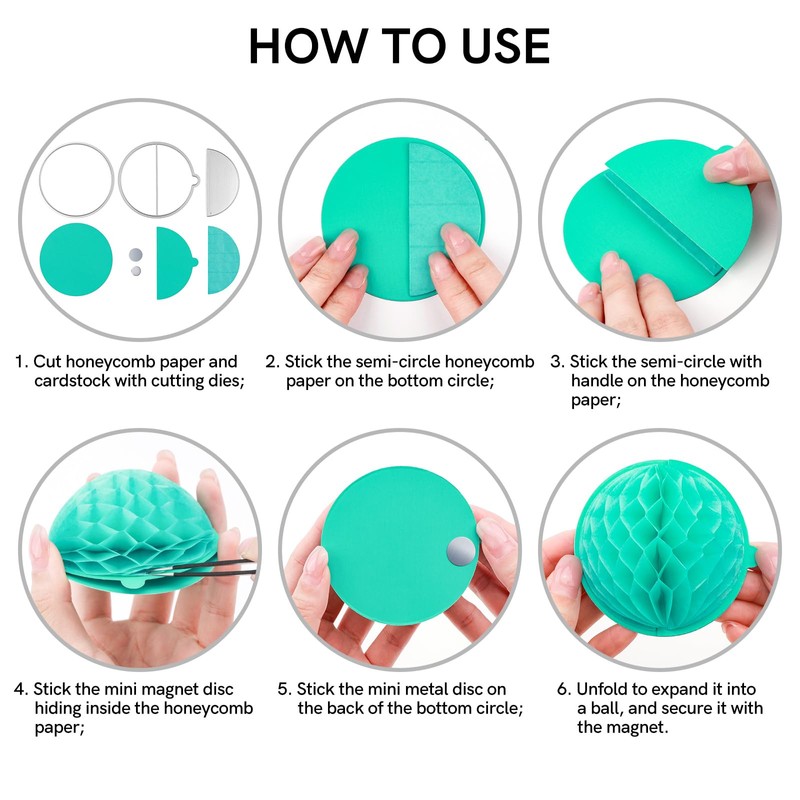 HOW TO USE

1. Cut honeycomb paper and cardstock with cutting dies;

2. Stick the semi-circle honeycomb paper on the bottom circle;

3. Stick the semi-circle with handle on the honeycomb paper;

4. Stick the mini magnet disc hiding inside the honeycomb paper;

5. Stick the mini metal disc on the back of the bottom circle;

6. Unfold to expand it into a ball, and secure it with the magnet.