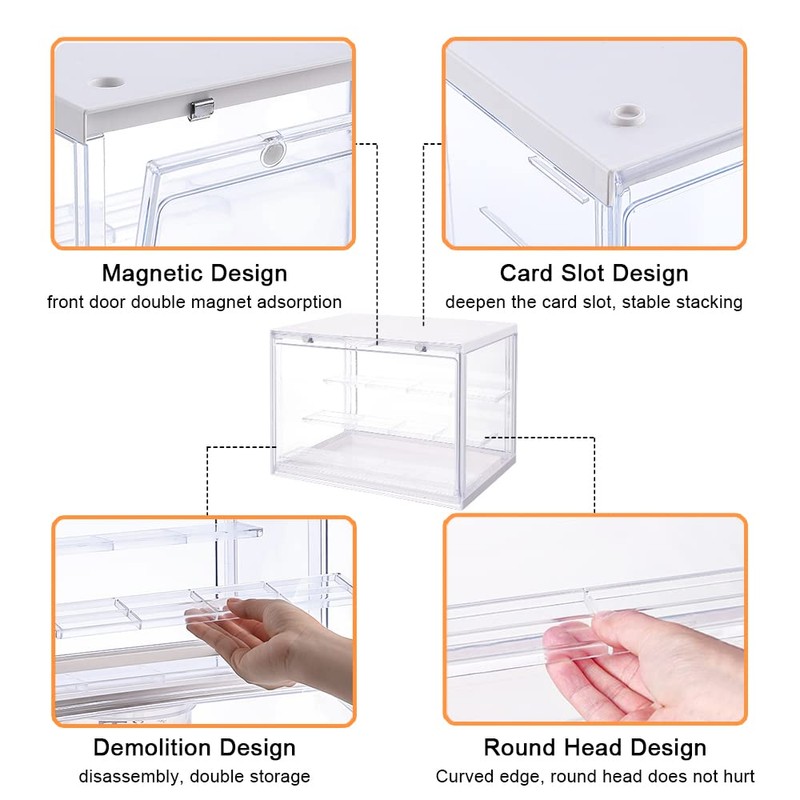 Magnetic Design
front door double magnet adsorption

Card Slot Design
deepen the card slot, stable stacking

Demolition Design
disassembly, double storage

Round Head Design
Curved edge, round head does not hurt