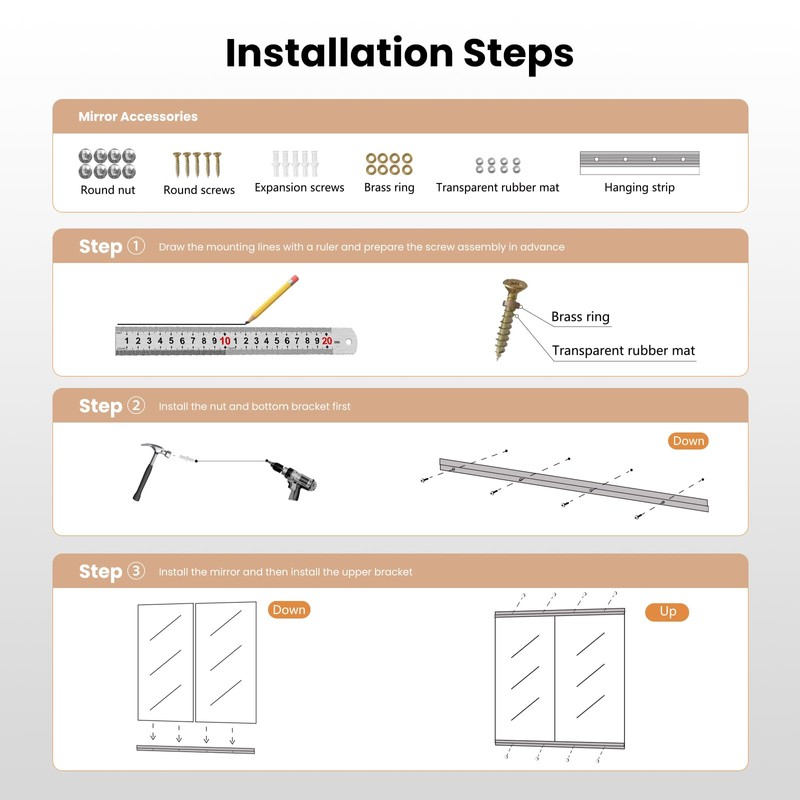 Installation Steps

Mirror Accessories

Round nut
Round screws
Expansion screws
Brass ring
Transparent rubber mat
Hanging strip

Step ① Draw the mounting lines with a ruler and prepare the screw assembly in advance

1 2 3 4 5 6 7 8 9 10 1 2 3 4 5 6 7 8 9 20

Brass ring
Transparent rubber mat

Step ② Install the nut and bottom bracket first

Down

Step ③ Install the mirror and then install the upper bracket

Down

Up