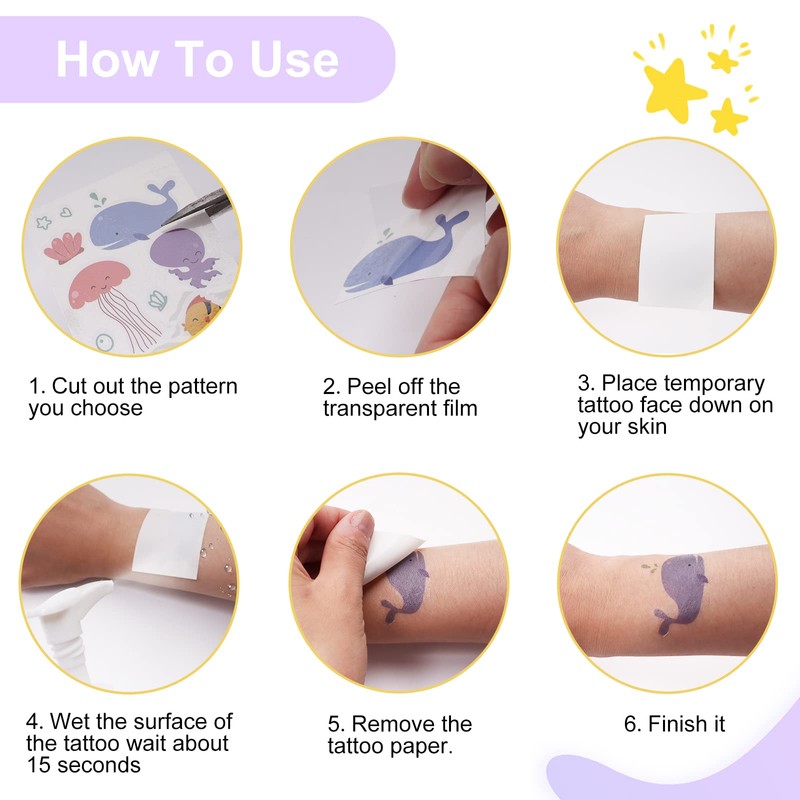 How To Use

1. Cut out the pattern you choose

2. Peel off the transparent film

3. Place temporary tattoo face down on your skin

4. Wet the surface of the tattoo wait about 15 seconds

5. Remove the tattoo paper.

6. Finish it