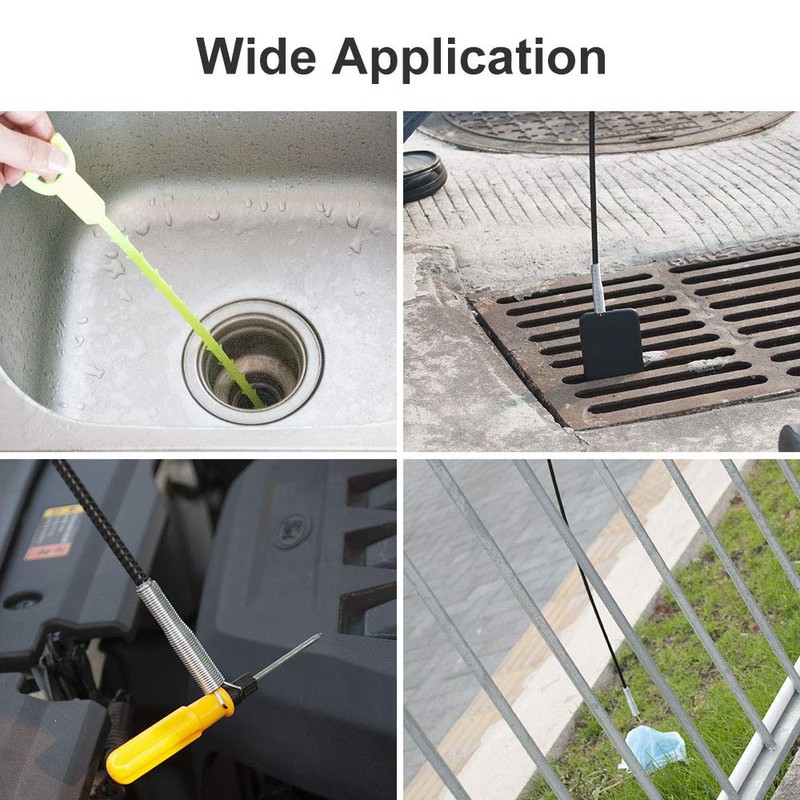 Wide Application