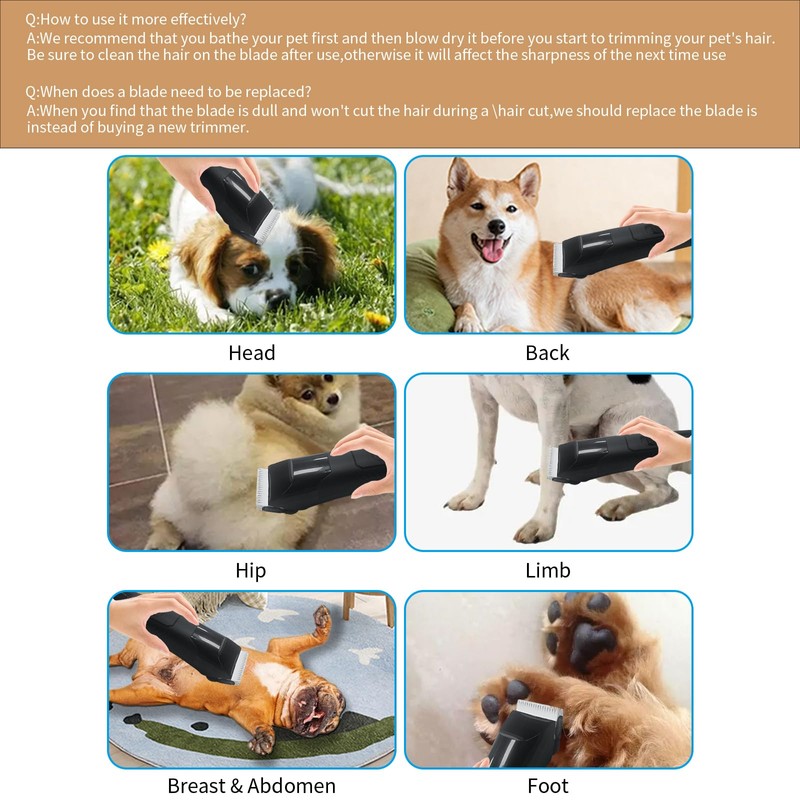 Q:How to use it more effectively?
A:We recommend that you bathe your pet first and then blow dry it before you start to trimming your pet's hair. Be sure to clean the hair on the blade after use,otherwise it will affect the sharpness of the next time use

Q:When does a blade need to be replaced?
A:When you find that the blade is dull and won't cut the hair during a \hair cut,we should replace the blade is instead of buying a new trimmer.

Head

Back

Hip

Limb

Breast & Abdomen

Foot