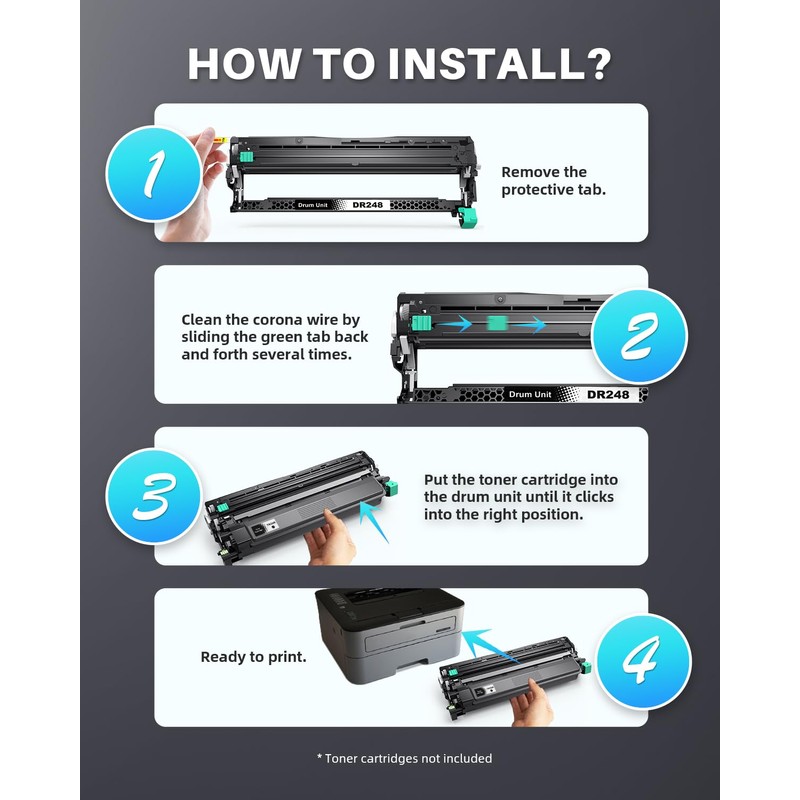 HOW TO INSTALL?

1

Drum Unit DR248

Remove the protective tab.

Clean the corona wire by sliding the green tab back and forth several times.

2

Drum Unit DR248

3

Put the toner cartridge into the drum unit until it clicks into the right position.

Ready to print.

4

* Toner cartridges not included