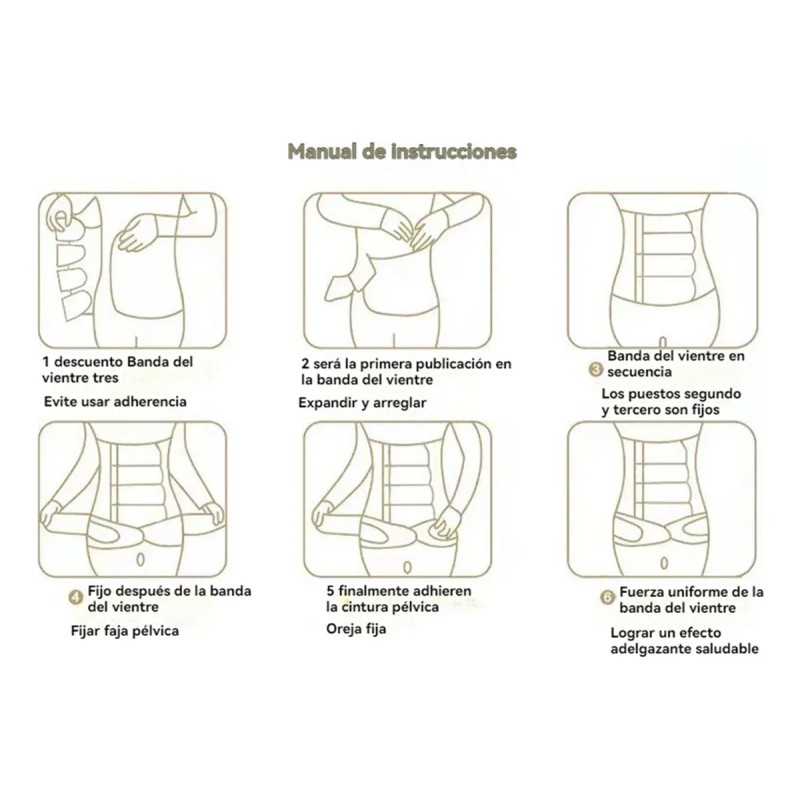 Manual de instrucciones

1 descuento Banda del vientre tres

Evite usar adherencia

2 será la primera publicación en la banda del vientre

Expandir y arreglar

3 Banda del vientre en secuencia

Los puestos segundo y tercero son fijos

4 Fijo después de la banda del vientre

Fijar faja pélvica

5 finalmente adhieren la cintura pélvica

Oreja fija

6 Fuerza uniforme de la banda del vientre

Lograr un efecto adelgazante saludable