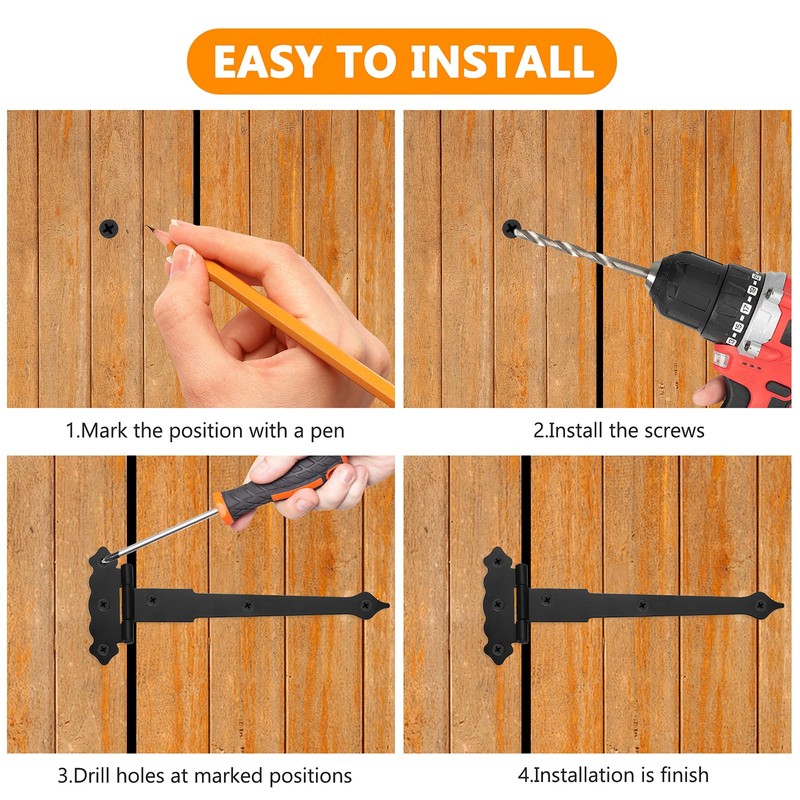 EASY TO INSTALL

1.Mark the position with a pen

2.Install the screws

3.Drill holes at marked positions

4.Installation is finish