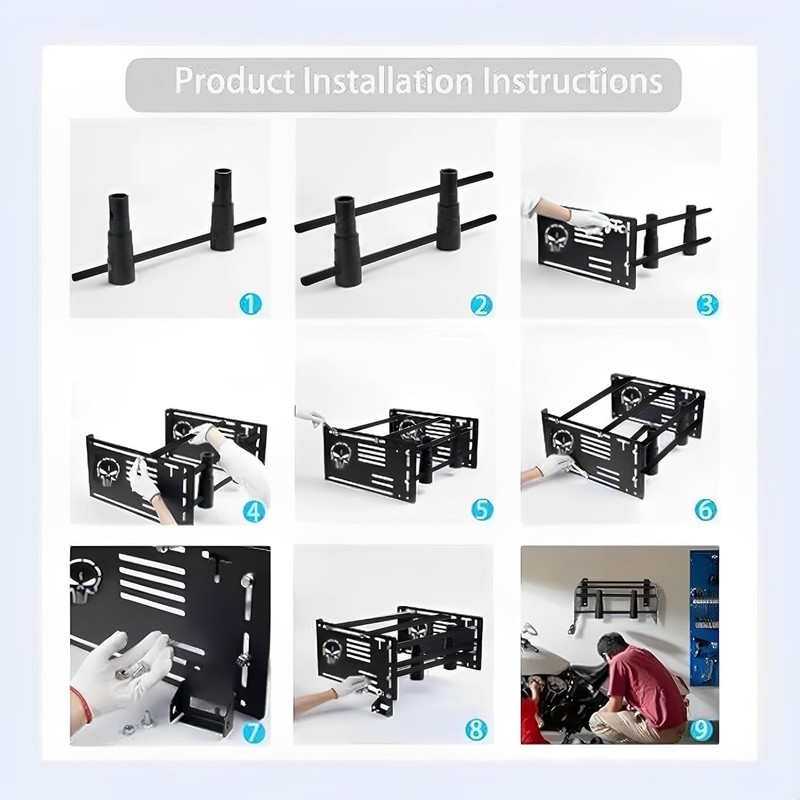 Product Installation Instructions

1

2

3

4

5

6

7

8

9