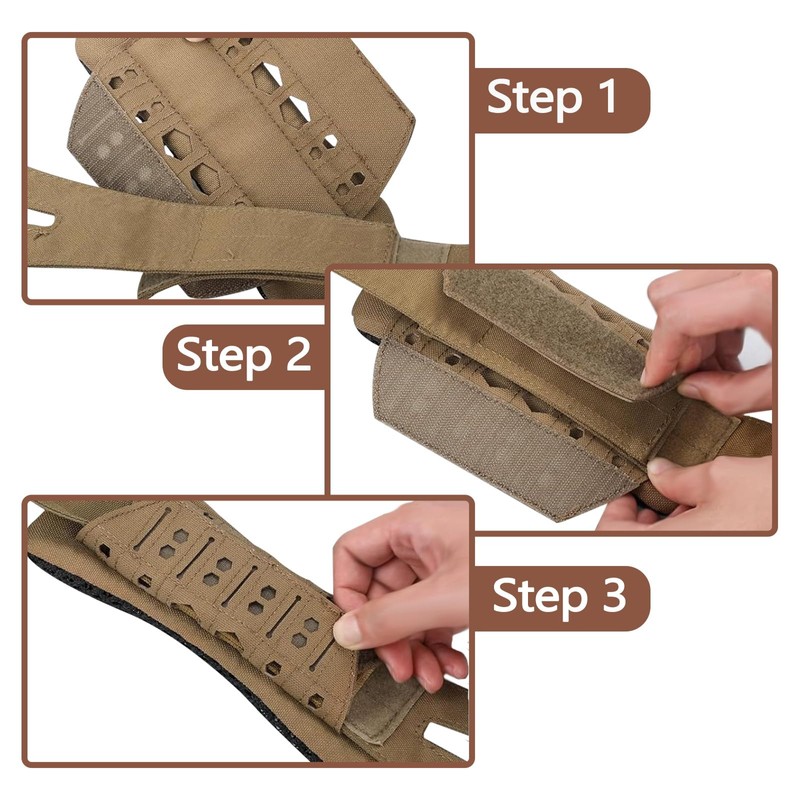 Step 1

Step 2

Step 3