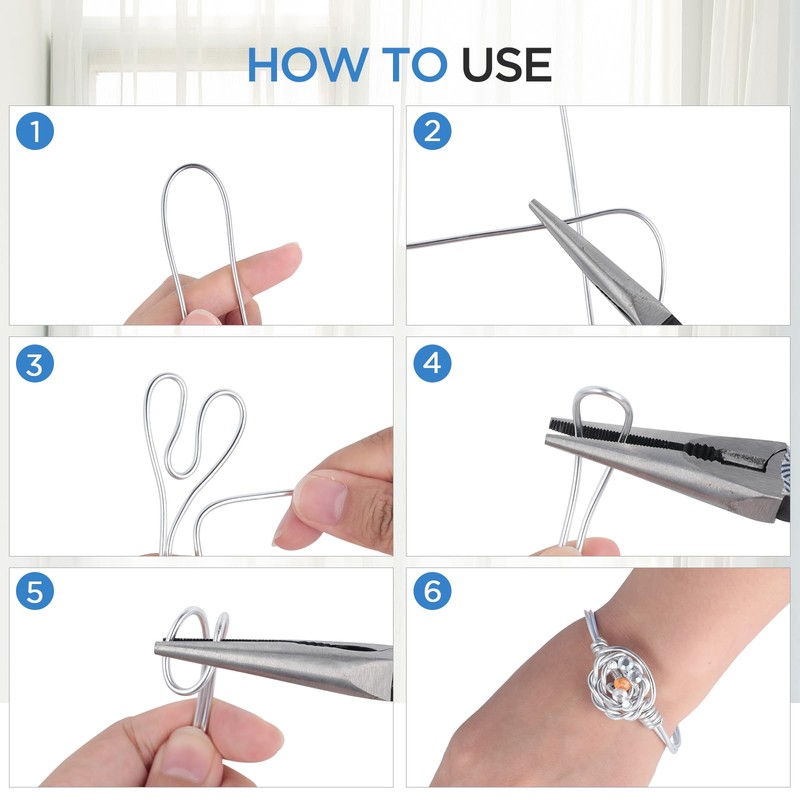 HOW TO USE

1

2

3

4

5

6