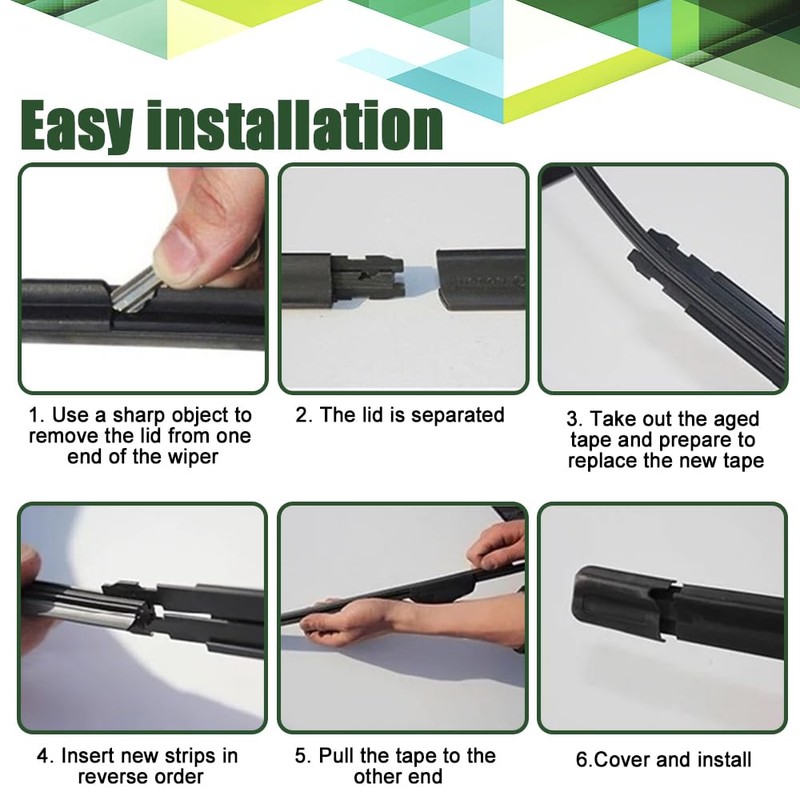 Easy installation

1. Use a sharp object to remove the lid from one end of the wiper

2. The lid is separated

3. Take out the aged tape and prepare to replace the new tape

4. Insert new strips in reverse order

5. Pull the tape to the other end

6.Cover and install