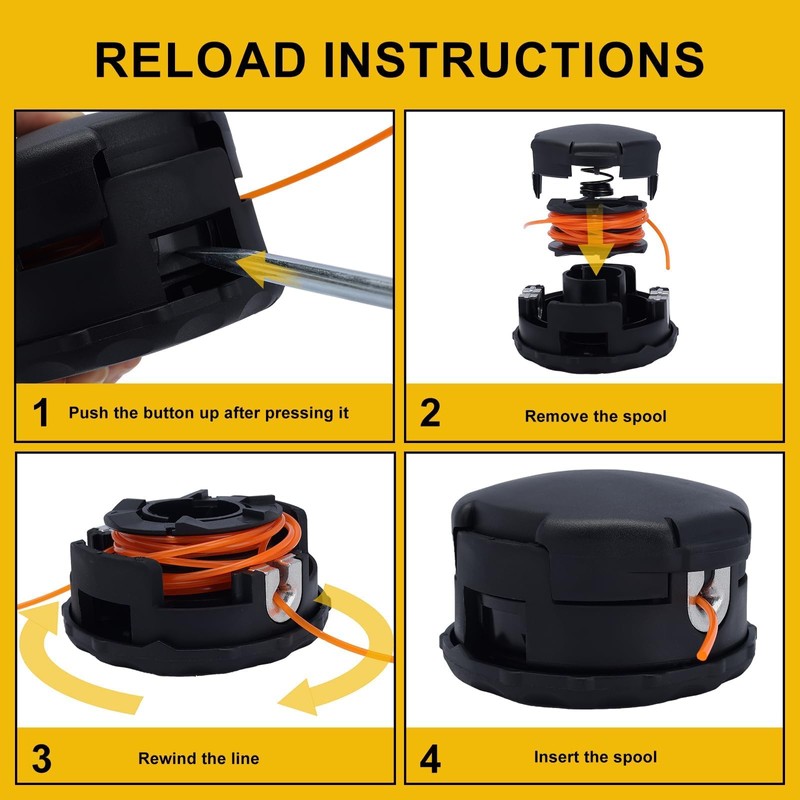 RELOAD INSTRUCTIONS

1 Push the button up after pressing it

2 Remove the spool

3 Rewind the line

4 Insert the spool