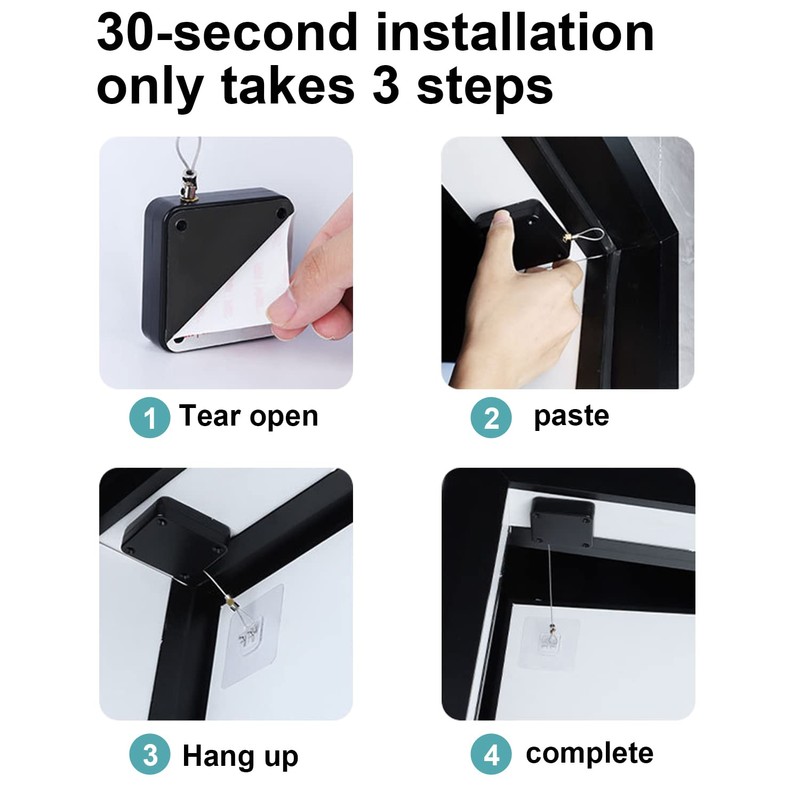 30-second installation only takes 3 steps

1 Tear open

2 paste

3 Hang up

4 complete