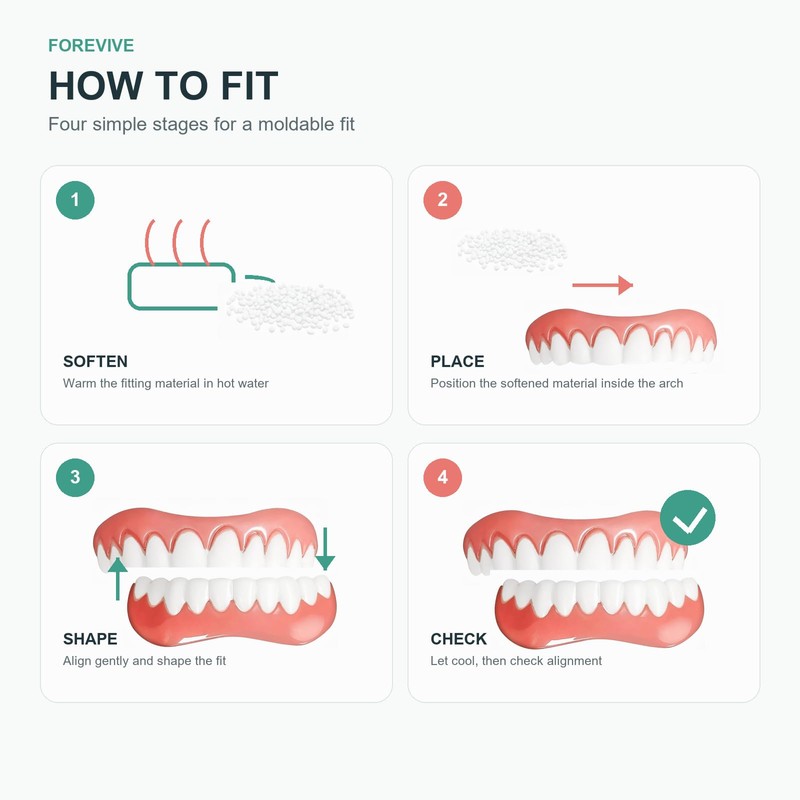 FOREVIVE

HOW TO FIT

Four simple stages for a moldable fit

1

SOFTEN

Warm the fitting material in hot water

2

PLACE

Position the softened material inside the arch

3

SHAPE

Align gently and shape the fit

4

CHECK

Let cool, then check alignment