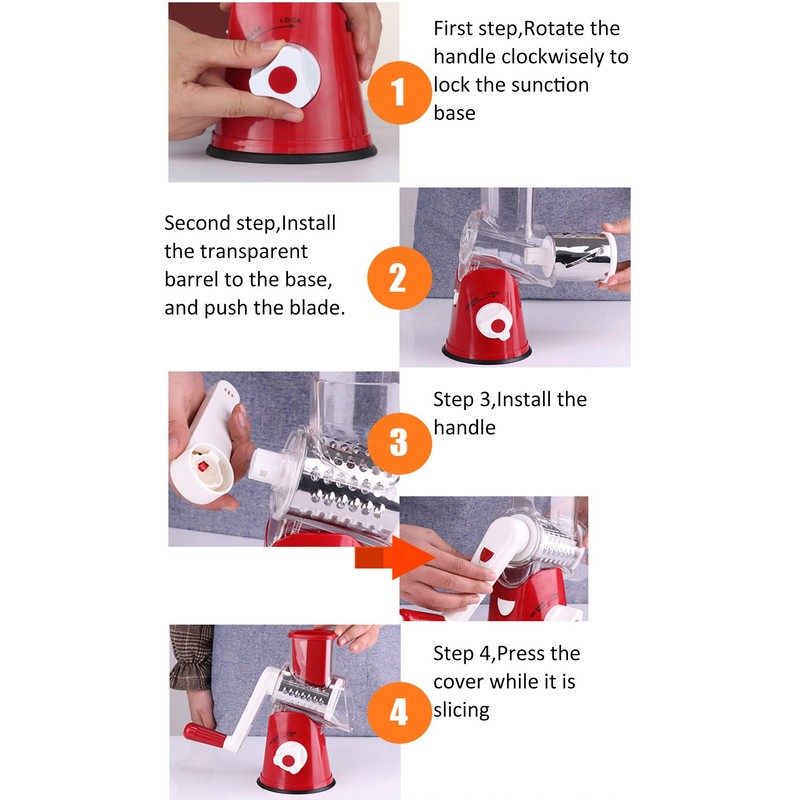 LOCK

1

First step,Rotate the handle clockwisely to lock the sunction base

Second step,Install the transparent barrel to the base, and push the blade.

2

LOCK

3

Step 3,Install the handle

4

Step 4,Press the cover while it is slicing