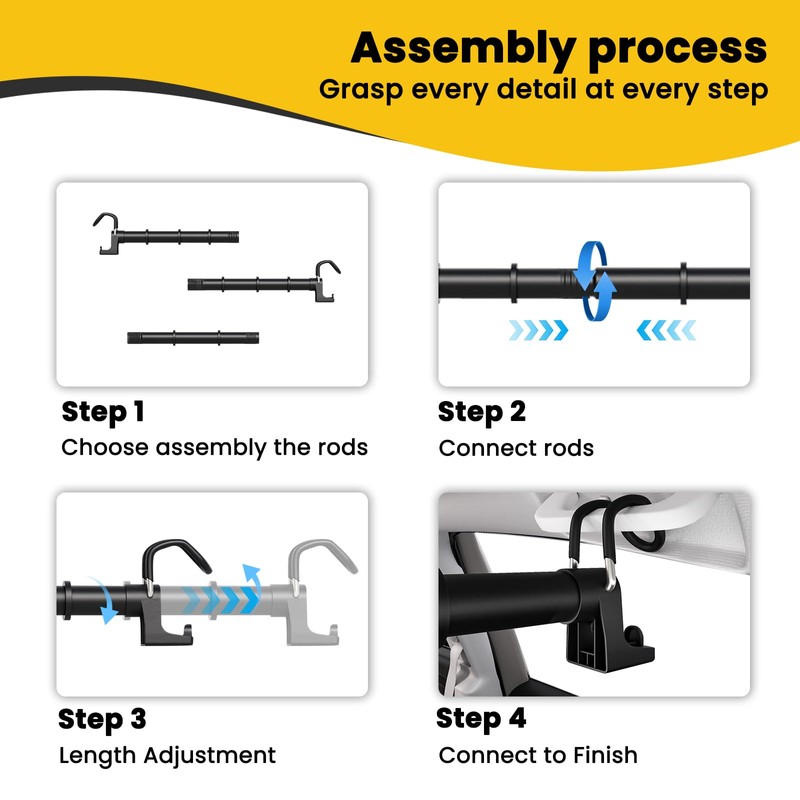 Assembly process
Grasp every detail at every step

Step 1
Choose assembly the rods

Step 2
Connect rods

Step 3
Length Adjustment

Step 4
Connect to Finish