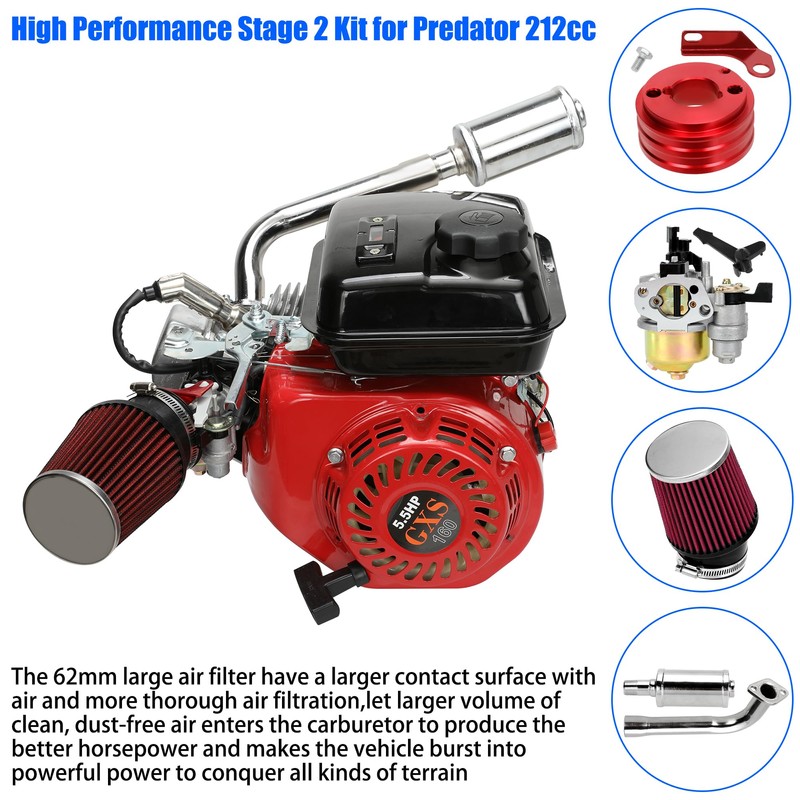 High Performance Stage 2 Kit for Predator 212cc

5.5HP GXS 160

The 62mm large air filter have a larger contact surface with air and more thorough air filtration,let larger volume of clean, dust-free air enters the carburetor to produce the better horsepower and makes the vehicle burst into powerful power to conquer all kinds of terrain