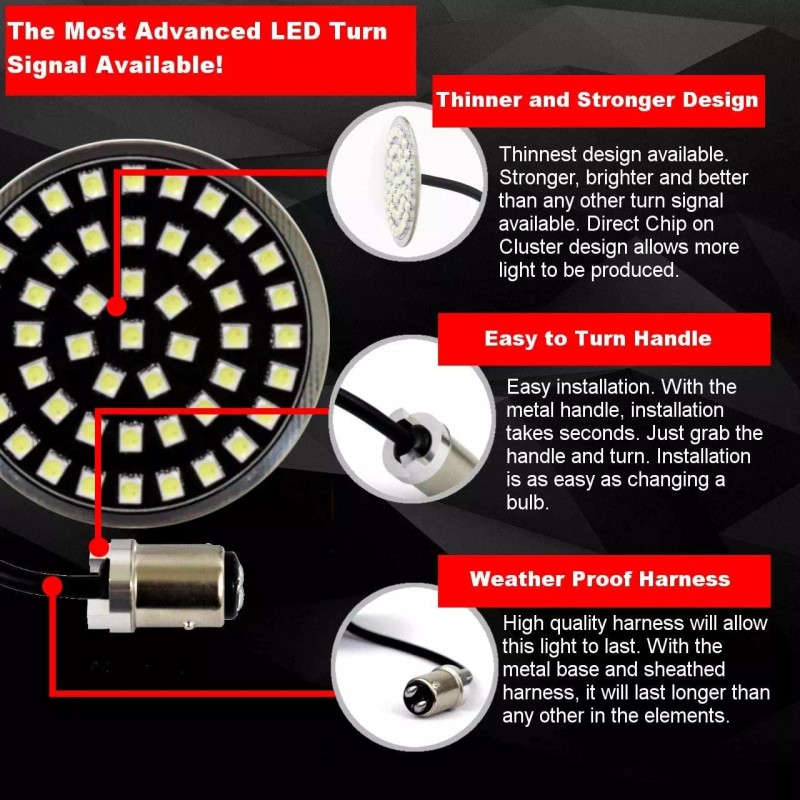 The Most Advanced LED Turn Signal Available!

Thinner and Stronger Design

Thinnest design available. Stronger, brighter and better than any other turn signal available. Direct Chip on Cluster design allows more light to be produced.

Easy to Turn Handle

Easy installation. With the metal handle, installation takes seconds. Just grab the handle and turn. Installation is as easy as changing a bulb.

Weather Proof Harness

High quality harness will allow this light to last. With the metal base and sheathed harness, it will last longer than any other in the elements.