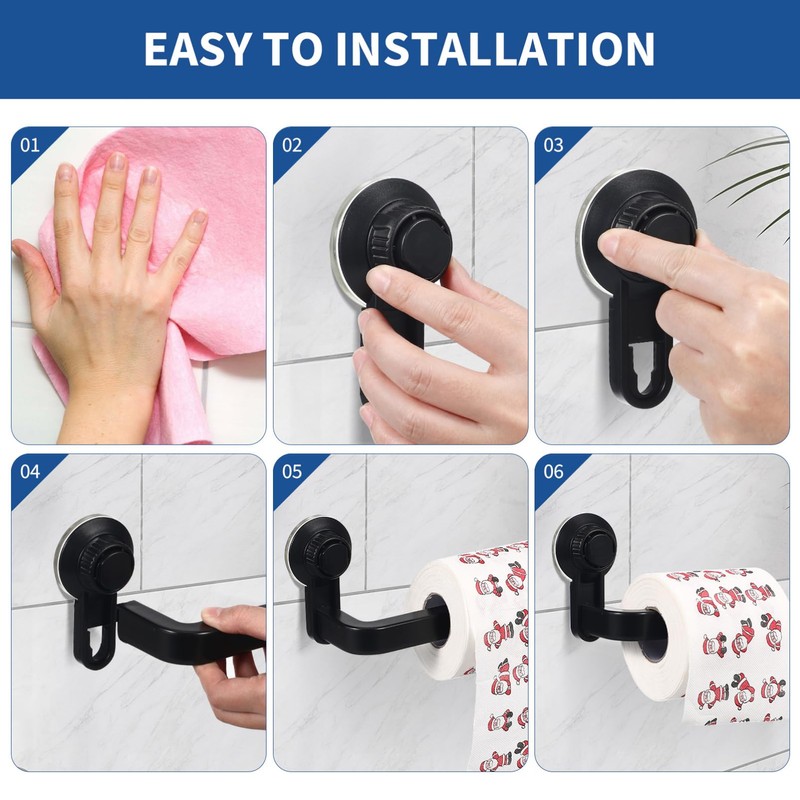 EASY TO INSTALLATION

01

02

03

04

05

06