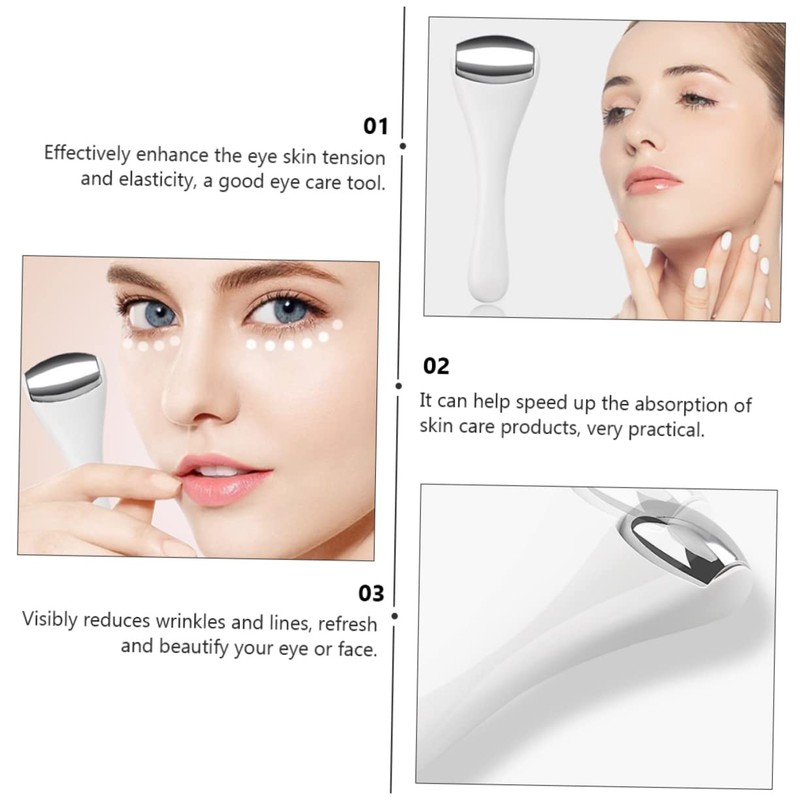 01
Effectively enhance the eye skin tension and elasticity, a good eye care tool.

02
It can help speed up the absorption of skin care products, very practical.

03
Visibly reduces wrinkles and lines, refresh and beautify your eye or face.