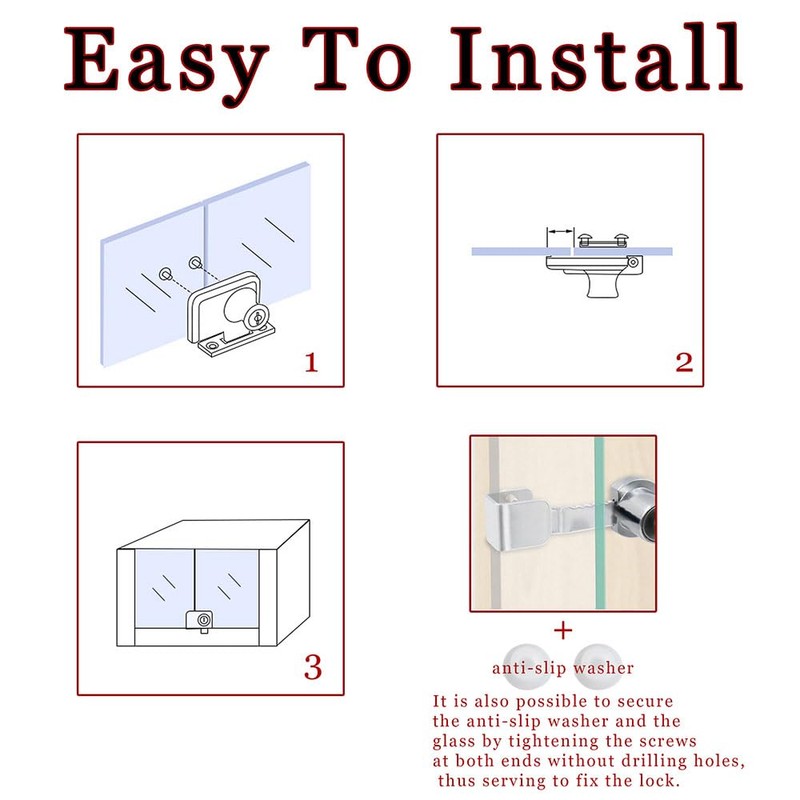 Easy To Install

1

2

3

+

anti-slip washer

It is also possible to secure the anti-slip washer and the glass by tightening the screws at both ends without drilling holes, thus serving to fix the lock.