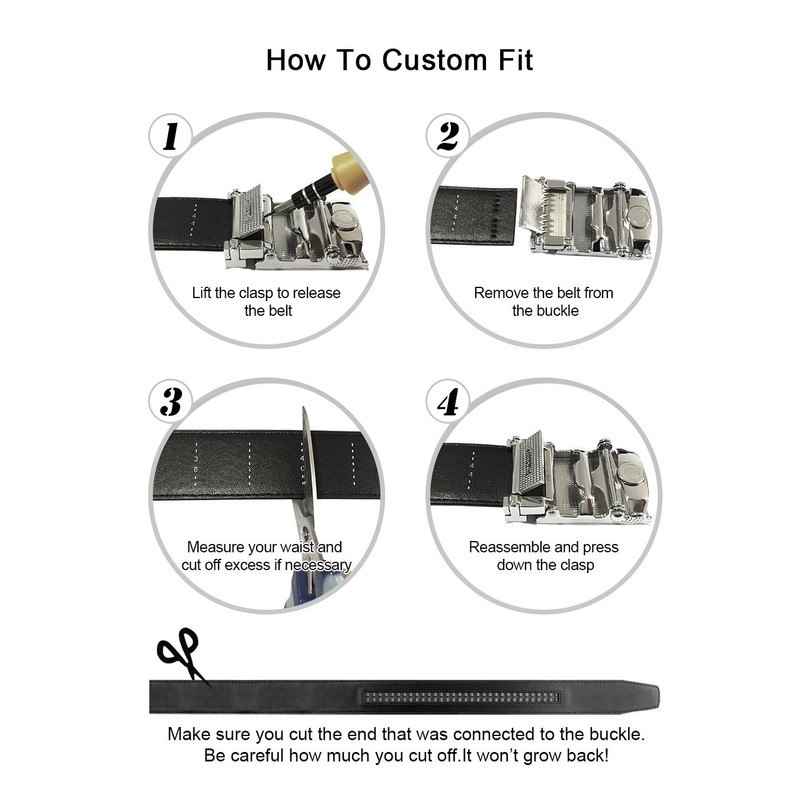 How To Custom Fit

1

Lift the clasp to release the belt

2

Remove the belt from the buckle

3

Measure your waist and cut off excess if necessary

4

Reassemble and press down the clasp

Make sure you cut the end that was connected to the buckle.
Be careful how much you cut off.It won't grow back!