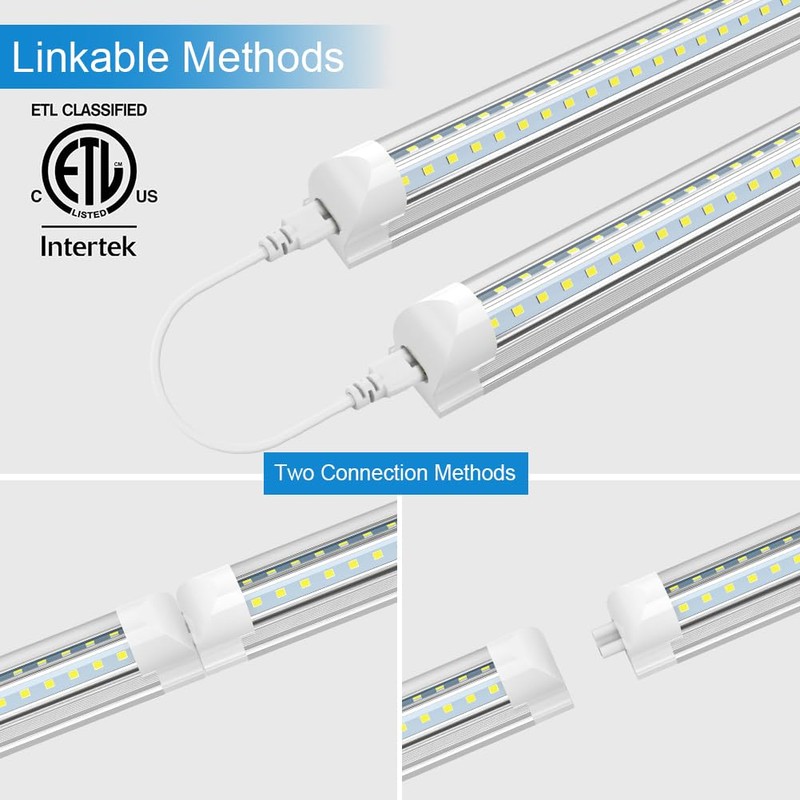 Linkable Methods

ETL CLASSIFIED

C ETL US
CM
LISTED

Intertek

Two Connection Methods