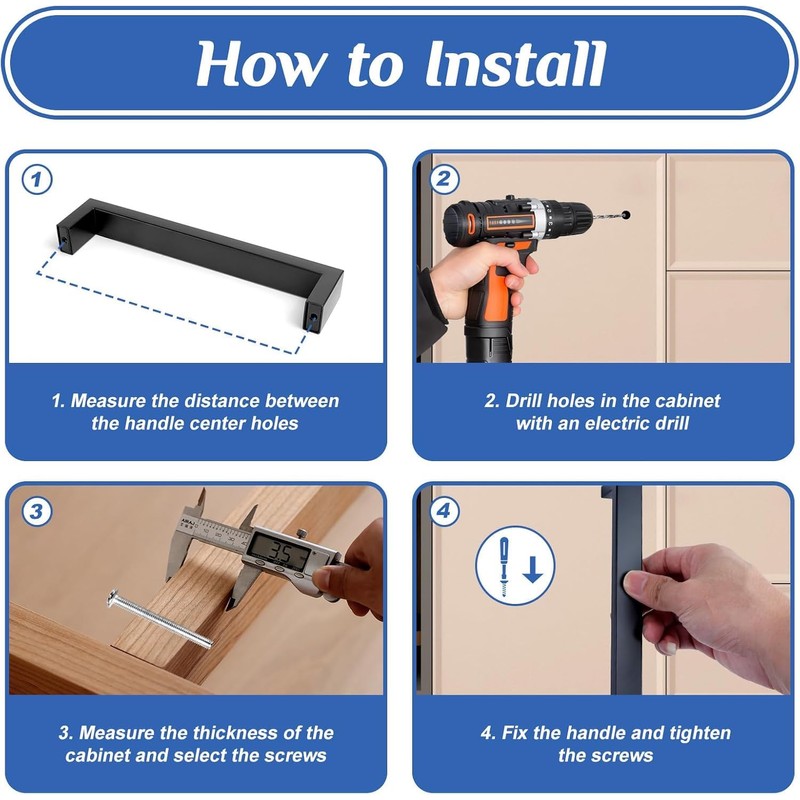 How to Install

1

1. Measure the distance between the handle center holes

2

2. Drill holes in the cabinet with an electric drill

3

35.7

3. Measure the thickness of the cabinet and select the screws

4

4. Fix the handle and tighten the screws