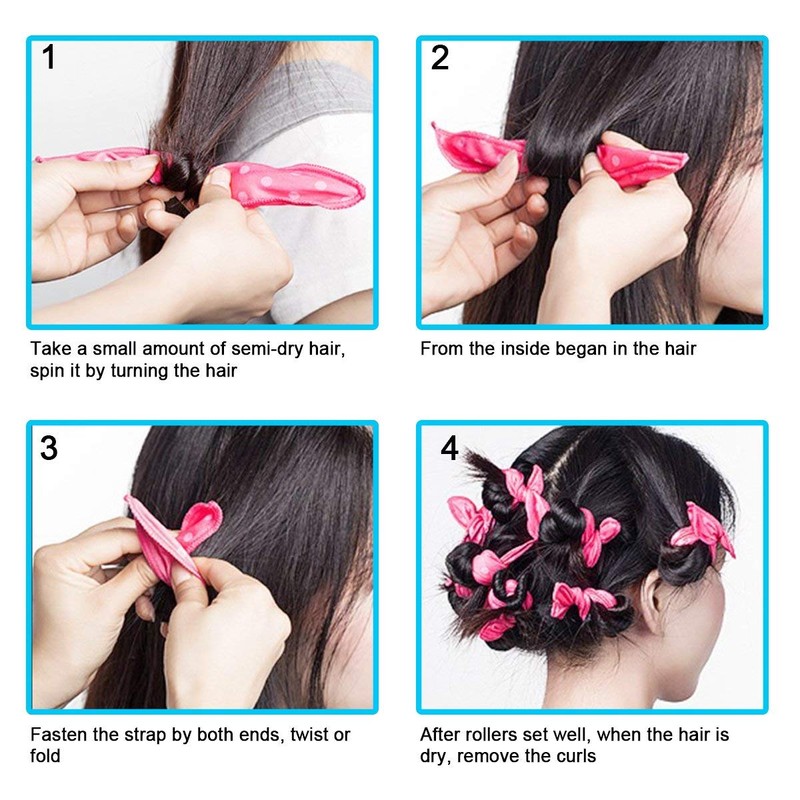 1

Take a small amount of semi-dry hair, spin it by turning the hair

2

From the inside began in the hair

3

Fasten the strap by both ends, twist or fold

4

After rollers set well, when the hair is dry, remove the curls