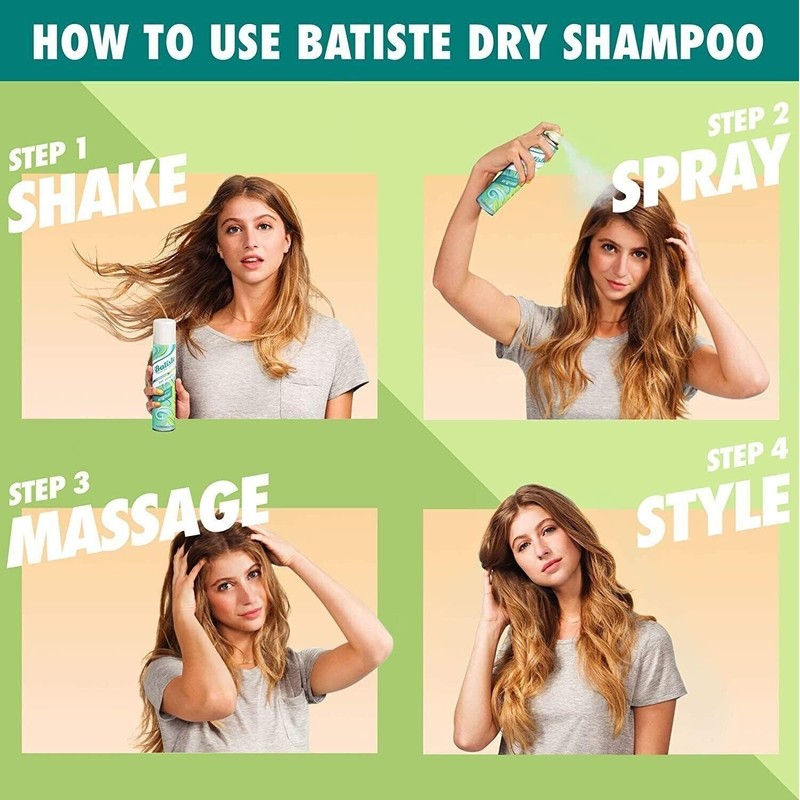 HOW TO USE BATISTE DRY SHAMPOO

STEP 1
SHAKE

Batiste

STEP 2
SPRAY

Batiste

STEP 3
MASSAGE

STEP 4
STYLE