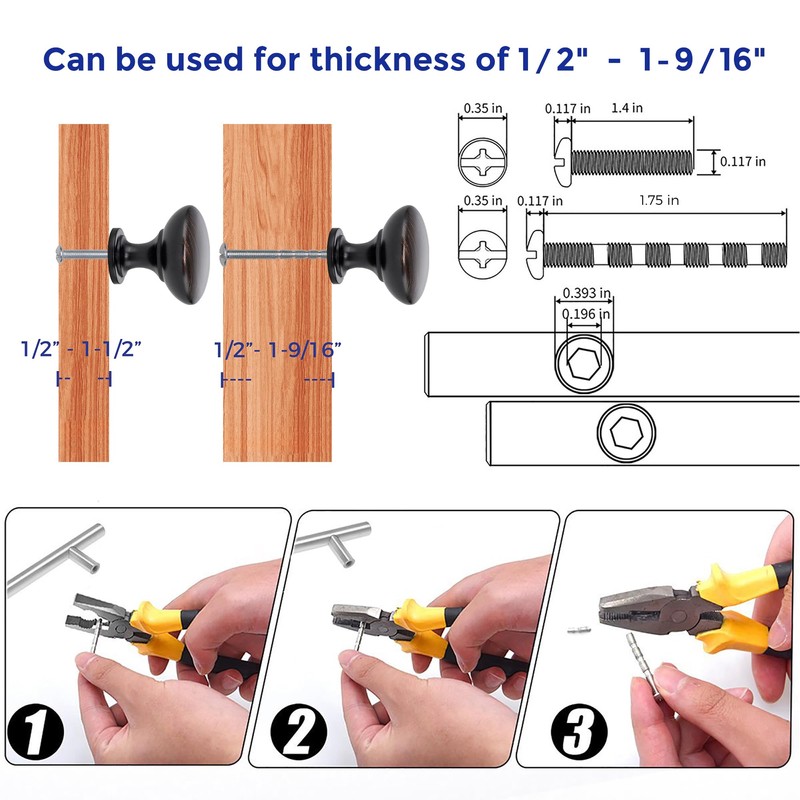 Can be used for thickness of 1/2" - 1-9/16"

1/2" - 1-1/2"

1/2"- 1-9/16"

0.35 in
0.117 in
1.4 in
0.117 in

0.35 in
0.117 in
1.75 in

0.393 in
0.196 in

1

2

3