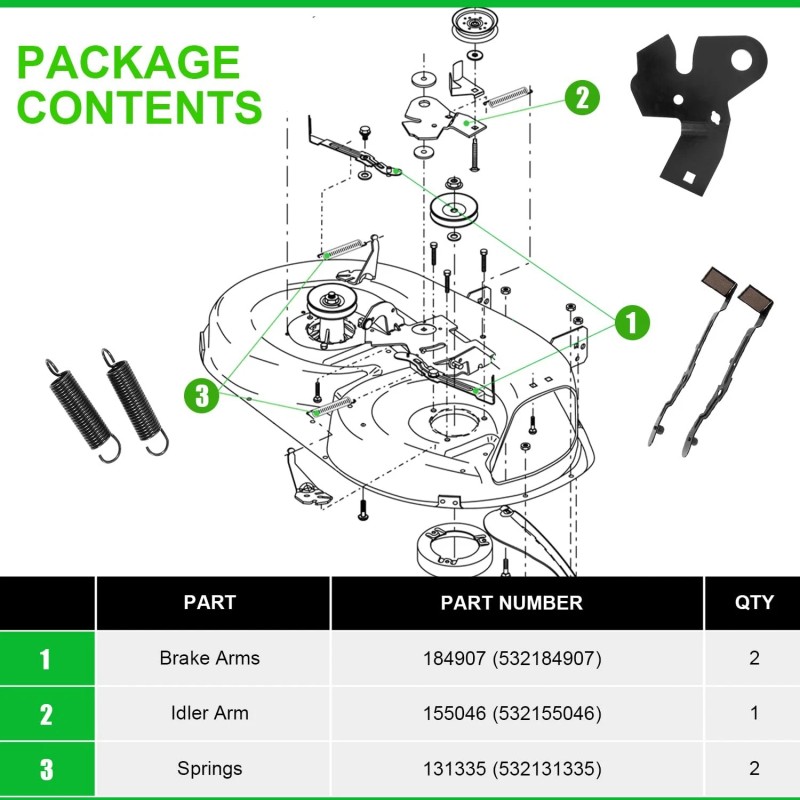 PACKAGE CONTENTS

2

1

3

| | PART | PART NUMBER | QTY |
|---|---|---|---|
| 1 | Brake Arms | 184907 (532184907) | 2 |
| 2 | Idler Arm | 155046 (532155046) | 1 |
| 3 | Springs | 131335 (532131335) | 2 |