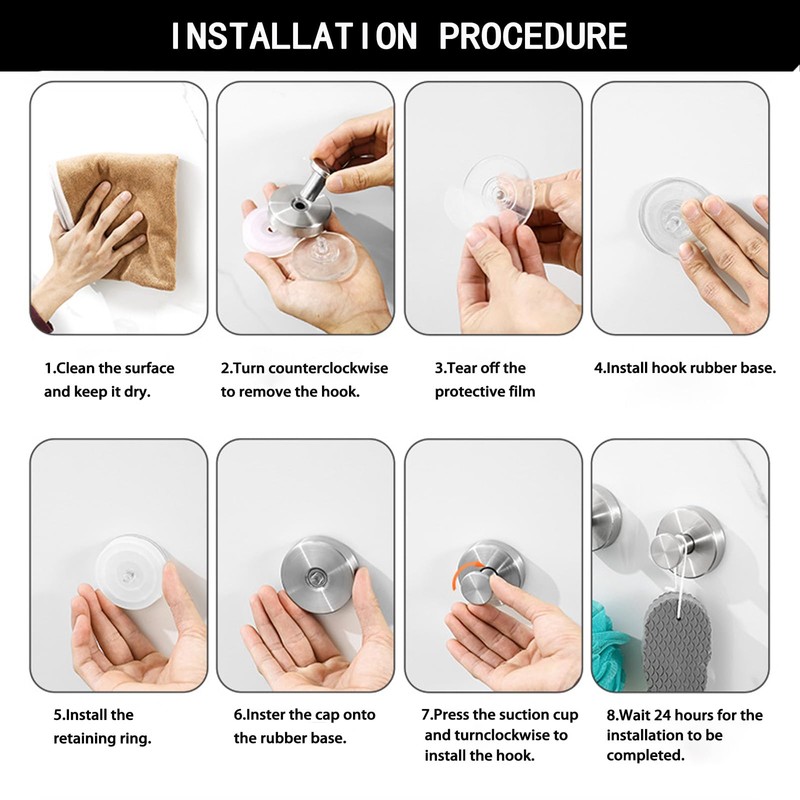 INSTALLATION PROCEDURE

1.Clean the surface and keep it dry.

2.Turn counterclockwise to remove the hook.

3.Tear off the protective film

4.Install hook rubber base.

5.Install the retaining ring.

6.Inster the cap onto the rubber base.

7.Press the suction cup and turnclockwise to install the hook.

8.Wait 24 hours for the installation to be completed.