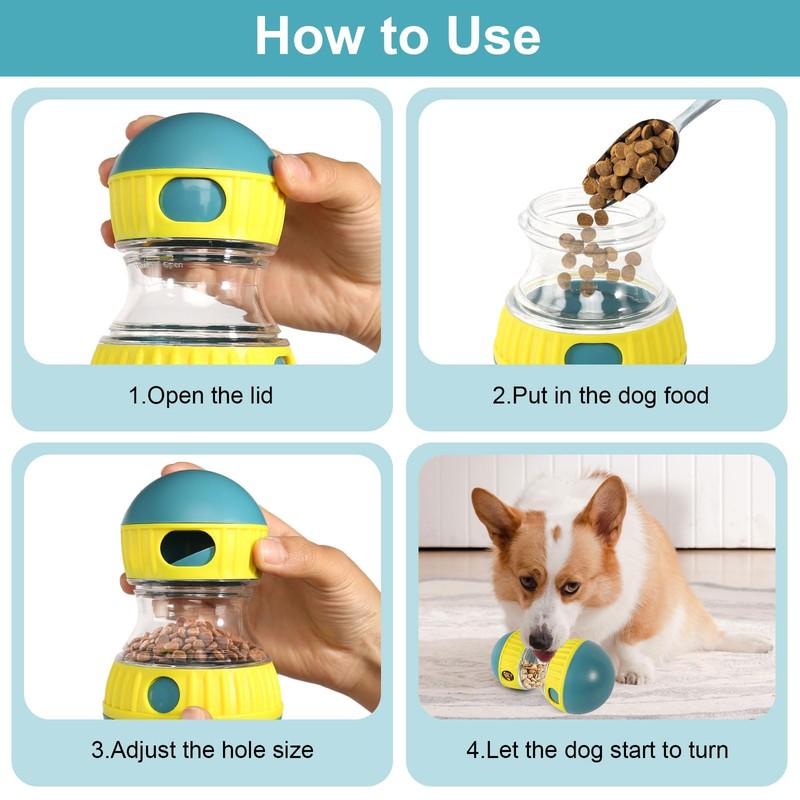 How to Use

Open

1.Open the lid

2.Put in the dog food

3.Adjust the hole size

4.Let the dog start to turn