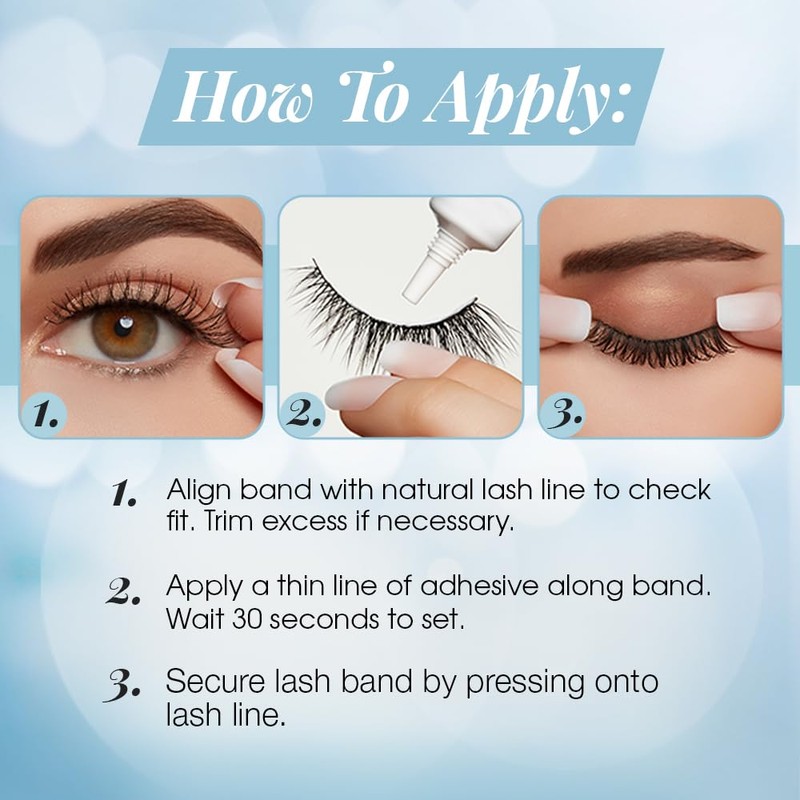 How To Apply:

1.

2.

3.

1. Align band with natural lash line to check fit. Trim excess if necessary.

2. Apply a thin line of adhesive along band. Wait 30 seconds to set.

3. Secure lash band by pressing onto lash line.