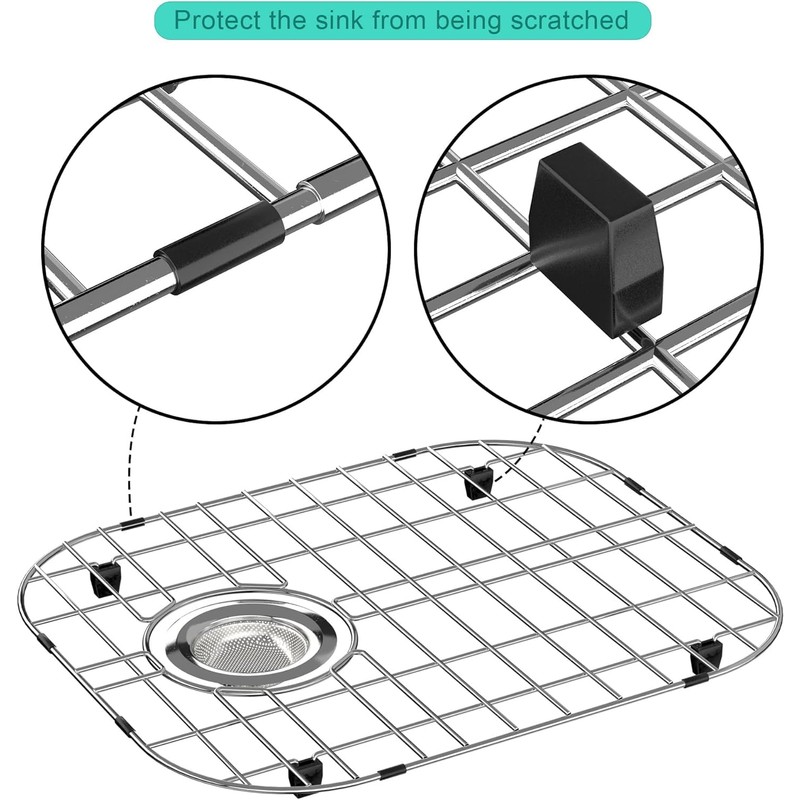 Protect the sink from being scratched