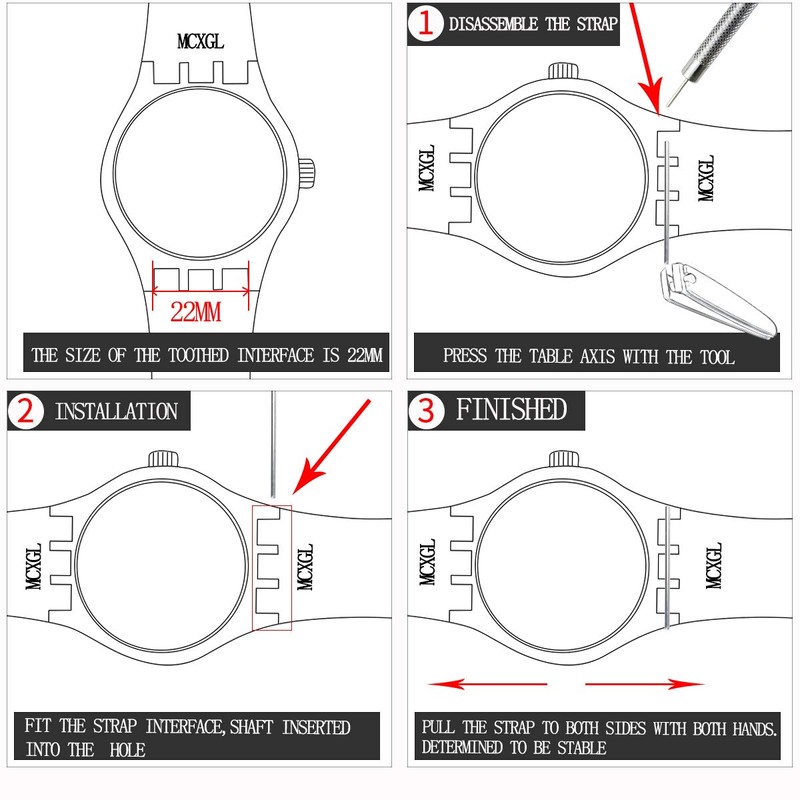 MCXGL

22MM

THE SIZE OF THE TOOTHED INTERFACE IS 22MM

1 DISASSEMBLE THE STRAP

MCXGL

MCXGL

PRESS THE TABLE AXIS WITH THE TOOL

2 INSTALLATION

MCXGL

MCXGL

FIT THE STRAP INTERFACE, SHAFT INSERTED INTO THE HOLE

3 FINISHED

MCXGL

MCXGL

PULL THE STRAP TO BOTH SIDES WITH BOTH HANDS. DETERMINED TO BE STABLE