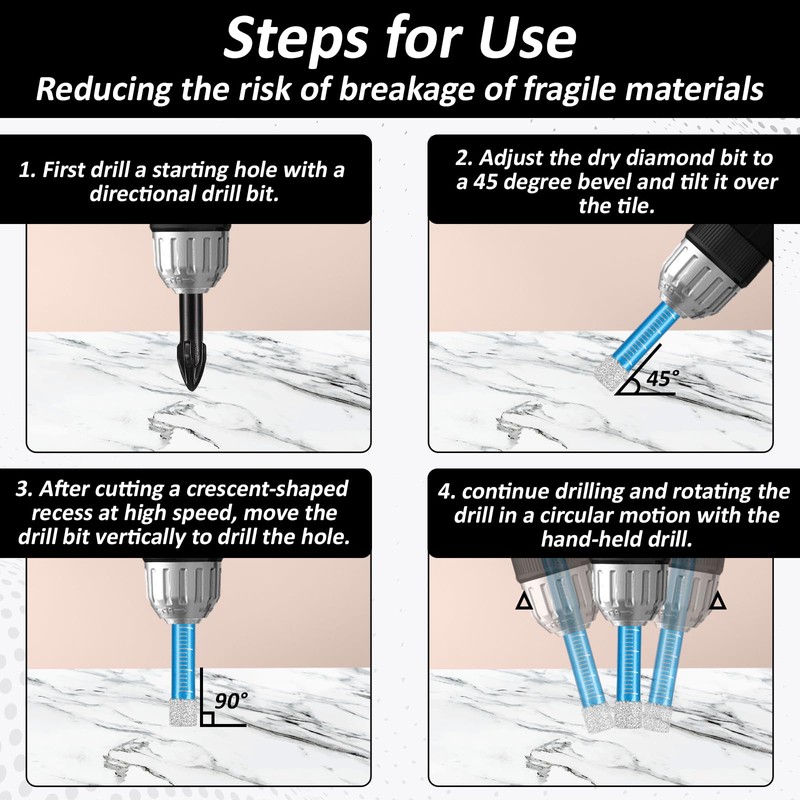 Steps for Use
Reducing the risk of breakage of fragile materials

1. First drill a starting hole with a directional drill bit.

2. Adjust the dry diamond bit to a 45 degree bevel and tilt it over the tile.

45°

3. After cutting a crescent-shaped recess at high speed, move the drill bit vertically to drill the hole.

90°

4. continue drilling and rotating the drill in a circular motion with the hand-held drill.