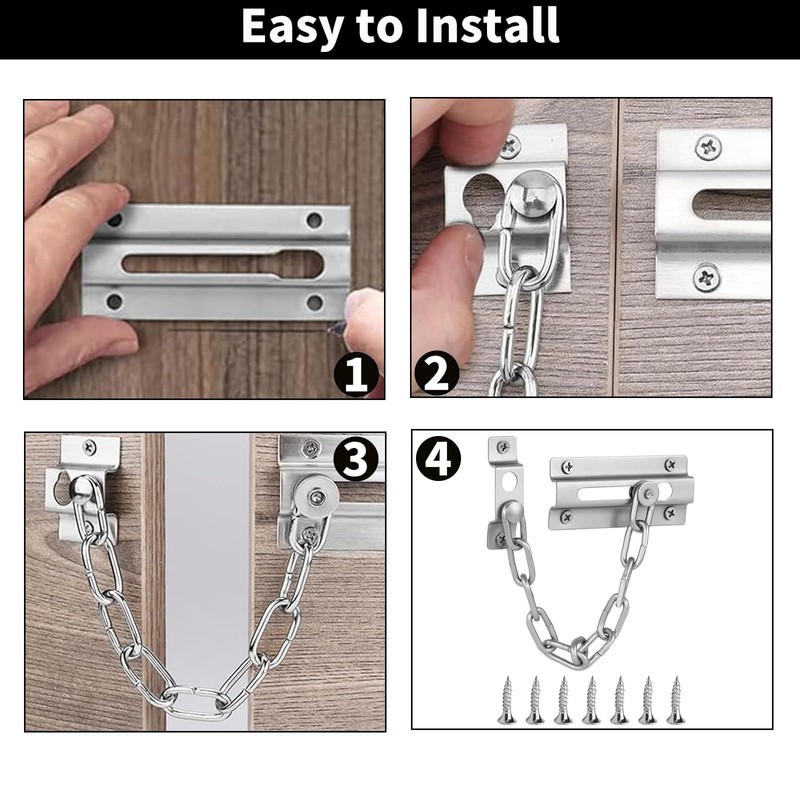 Easy to Install

1

2

3

4