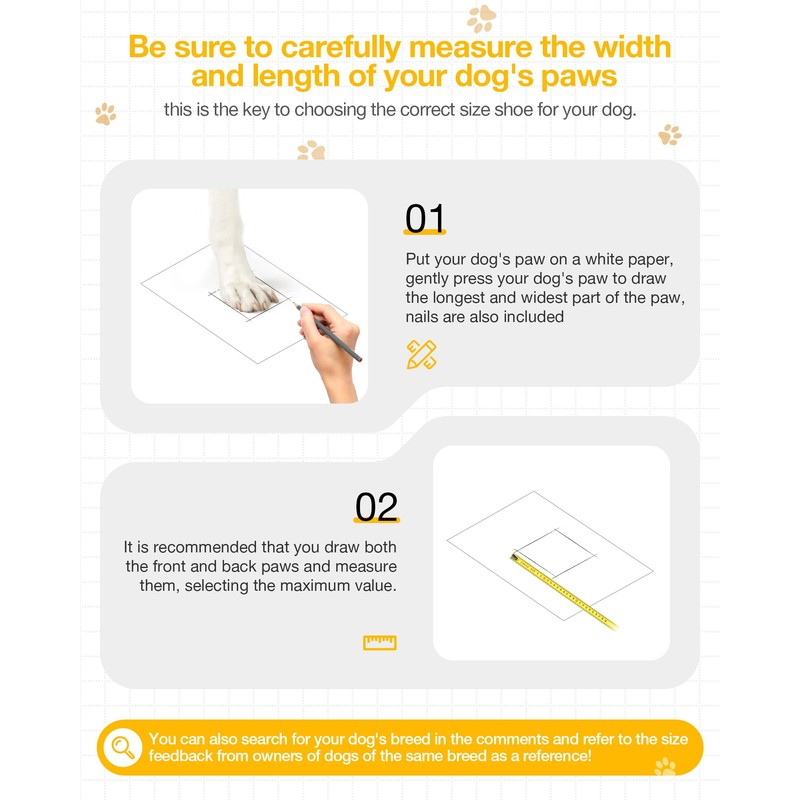 Be sure to carefully measure the width and length of your dog's paws

this is the key to choosing the correct size shoe for your dog.

01

Put your dog's paw on a white paper, gently press your dog's paw to draw the longest and widest part of the paw, nails are also included

02

It is recommended that you draw both the front and back paws and measure them, selecting the maximum value.

You can also search for your dog's breed in the comments and refer to the size feedback from owners of dogs of the same breed as a reference!