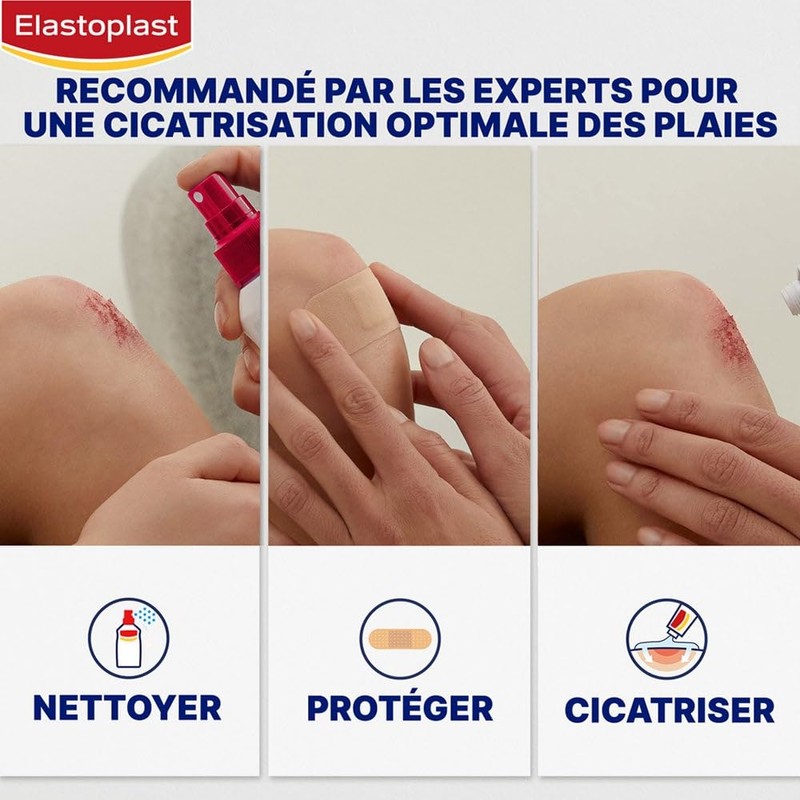 Elastoplast

RECOMMANDÉ PAR LES EXPERTS POUR UNE CICATRISATION OPTIMALE DES PLAIES

NETTOYER

PROTÉGER

CICATRISER