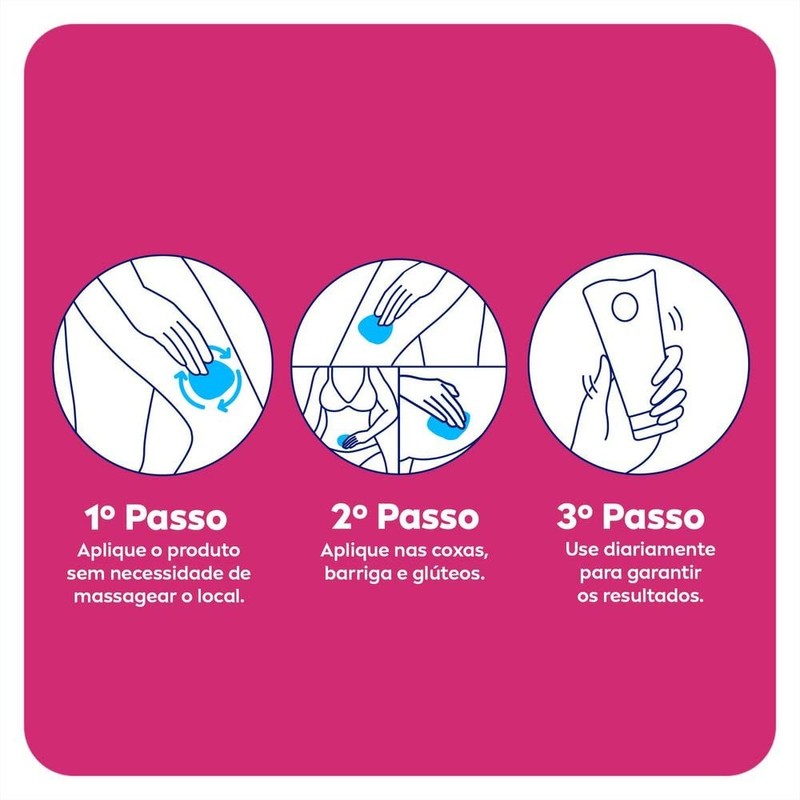 1º Passo
Aplique o produto sem necessidade de massagear o local.

2º Passo
Aplique nas coxas, barriga e glúteos.

3º Passo
Use diariamente para garantir os resultados.