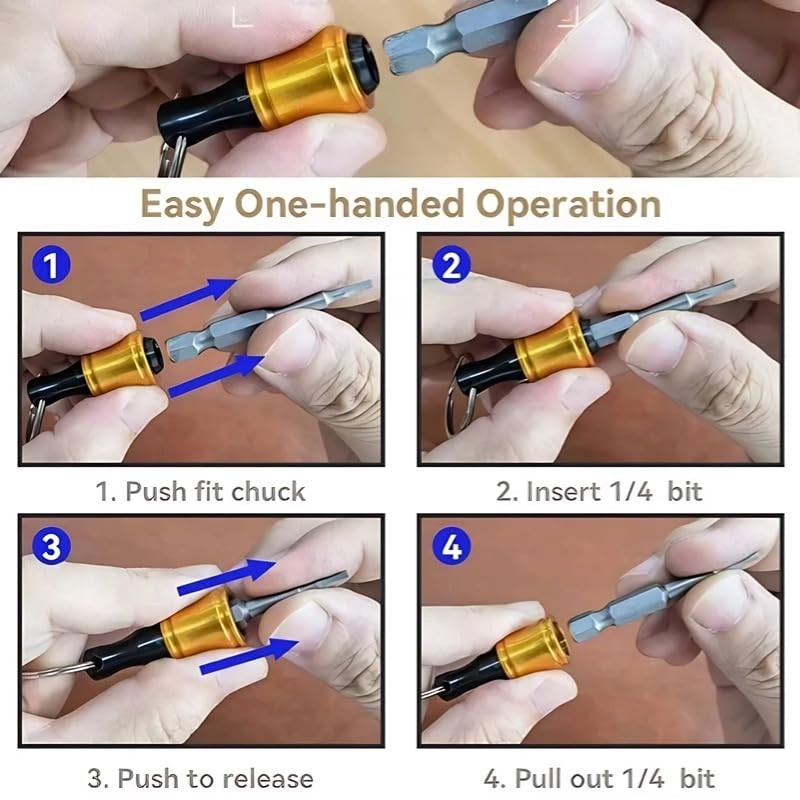 Easy One-handed Operation

1

1. Push fit chuck

2

2. Insert 1/4 bit

3

3. Push to release

4

4. Pull out 1/4 bit