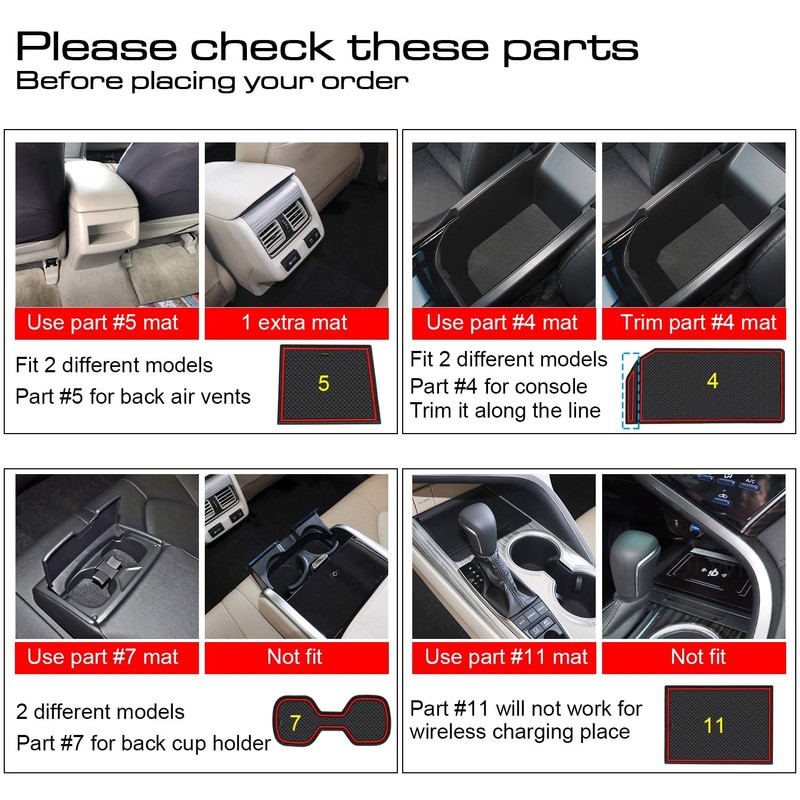 Please check these parts
Before placing your order

Use part #5 mat
1 extra mat
Fit 2 different models
Part #5 for back air vents
5

Use part #4 mat
Trim part #4 mat
Fit 2 different models
Part #4 for console
Trim it along the line
4

Use part #7 mat
Not fit
2 different models
Part #7 for back cup holder
7

Use part #11 mat
Not fit
Part #11 will not work for wireless charging place
11