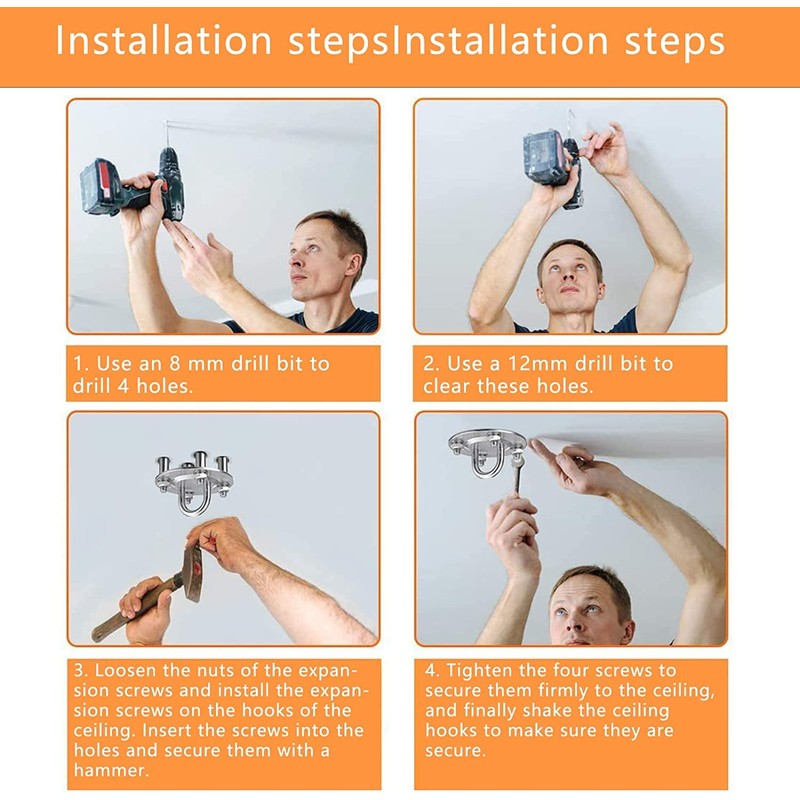 Installation stepsInstallation steps

1. Use an 8 mm drill bit to drill 4 holes.

2. Use a 12mm drill bit to clear these holes.

3. Loosen the nuts of the expansion screws and install the expansion screws on the hooks of the ceiling. Insert the screws into the holes and secure them with a hammer.

4. Tighten the four screws to secure them firmly to the ceiling, and finally shake the ceiling hooks to make sure they are secure.