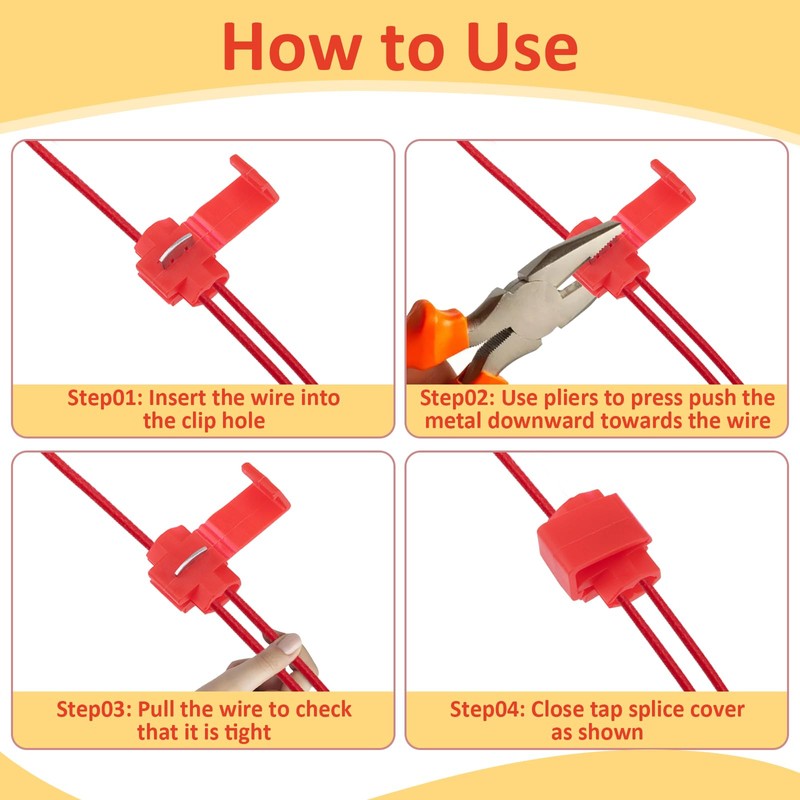 How to Use

Step01: Insert the wire into the clip hole

Step02: Use pliers to press push the metal downward towards the wire

Step03: Pull the wire to check that it is tight

Step04: Close tap splice cover as shown