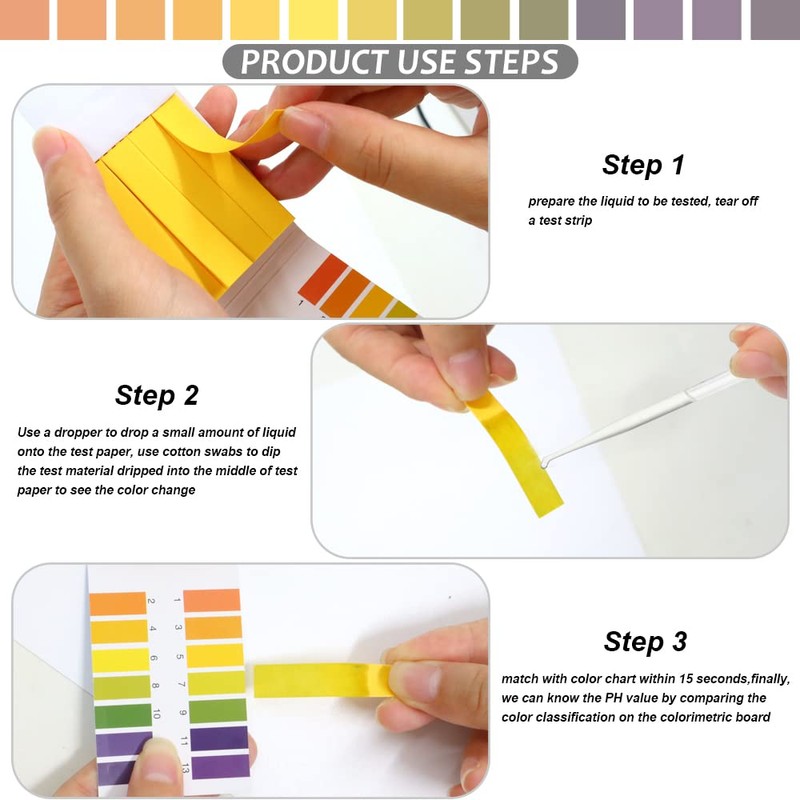 PRODUCT USE STEPS

Step 1

prepare the liquid to be tested, tear off a test strip

1

Step 2

Use a dropper to drop a small amount of liquid onto the test paper, use cotton swabs to dip the test material dripped into the middle of test paper to see the color change

2
4
6
8
10
1
3
5
7
9
11
13

Step 3

match with color chart within 15 seconds,finally, we can know the PH value by comparing the color classification on the colorimetric board